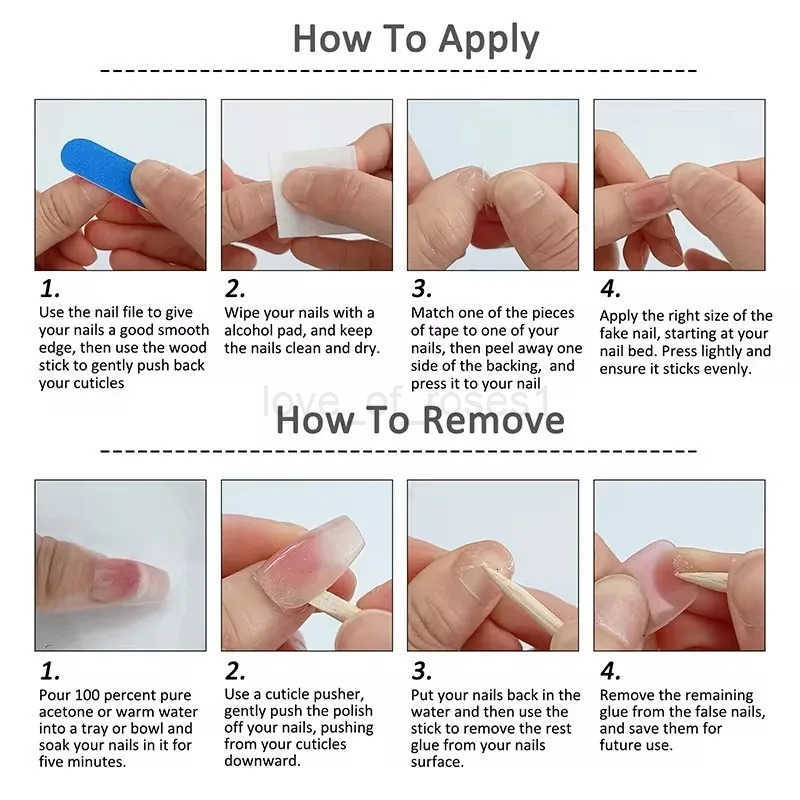 How To Apply

1.
Use the nail file to give your nails a good smooth edge, then use the wood stick to gently push back your cuticles

2.
Wipe your nails with a alcohol pad, and keep the nails clean and dry.

3.
Match one of the pieces of tape to one of your nails, then peel away one side of the backing, and press it to your nail

4.
Apply the right size of the fake nail, starting at your nail bed. Press lightly and ensure it sticks evenly.

love_of_roses1

How To Remove

1.
Pour 100 percent pure acetone or warm water into a tray or bowl and soak your nails in it for five minutes.

2.
Use a cuticle pusher, gently push the polish off your nails, pushing from your cuticles downward.

3.
Put your nails back in the water and then use the stick to remove the rest glue from your nails surface.

4.
Remove the remaining glue from the false nails, and save them for future use.