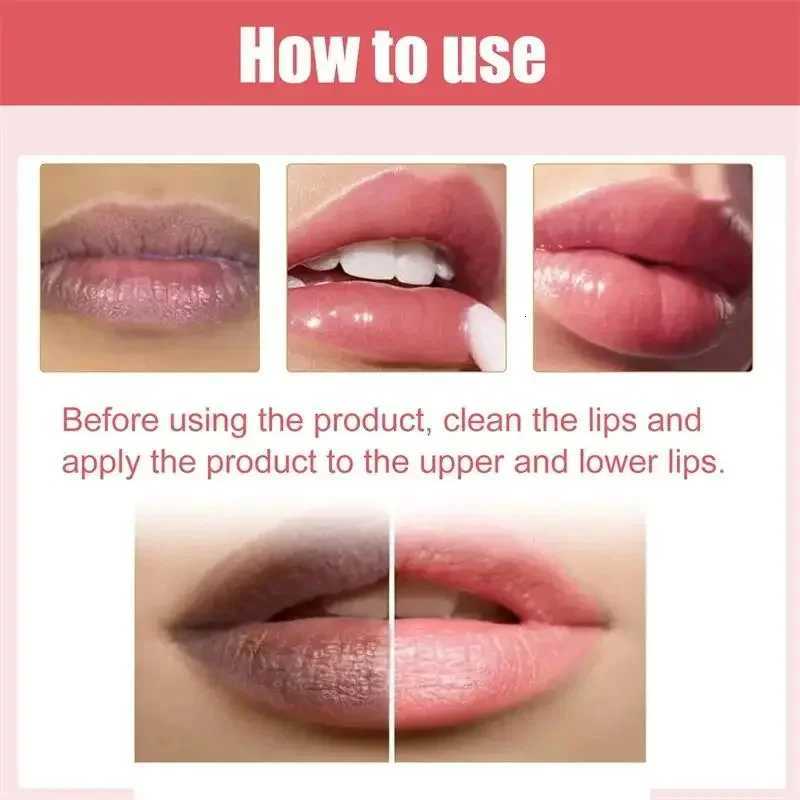 How to use

Before using the product, clean the lips and apply the product to the upper and lower lips.