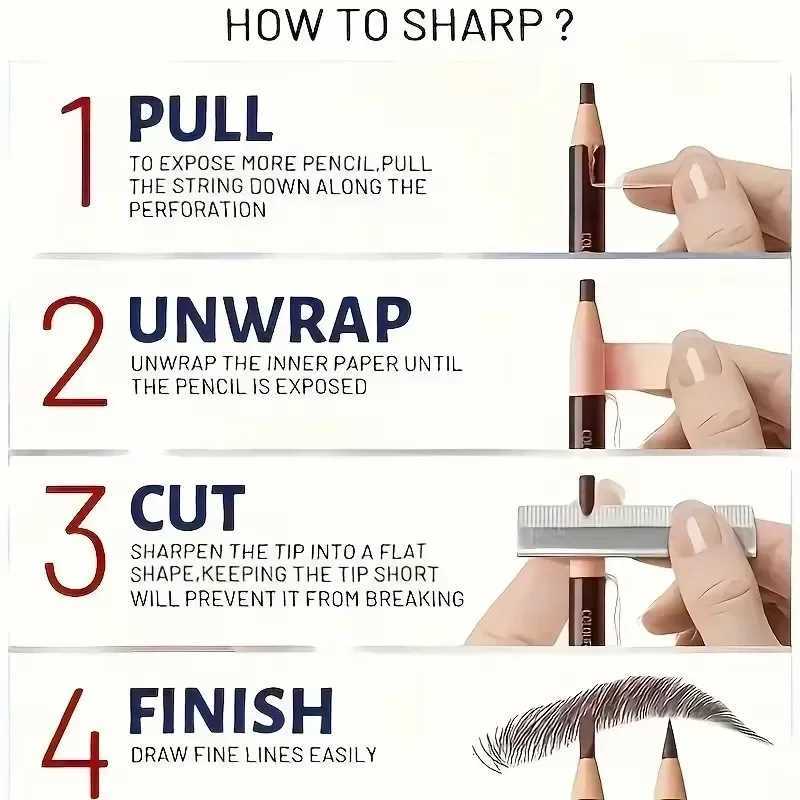 HOW TO SHARP ?

1 PULL
TO EXPOSE MORE PENCIL,PULL THE STRING DOWN ALONG THE PERFORATION

2 UNWRAP
UNWRAP THE INNER PAPER UNTIL THE PENCIL IS EXPOSED

3 CUT
SHARPEN THE TIP INTO A FLAT SHAPE,KEEPING THE TIP SHORT WILL PREVENT IT FROM BREAKING

4 FINISH
DRAW FINE LINES EASILY