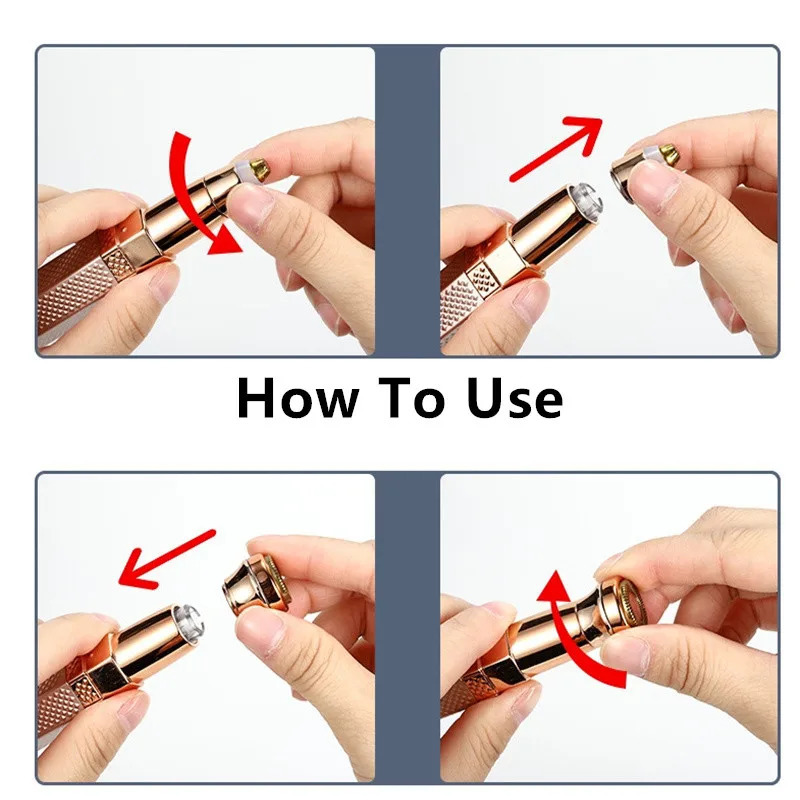 How To Use