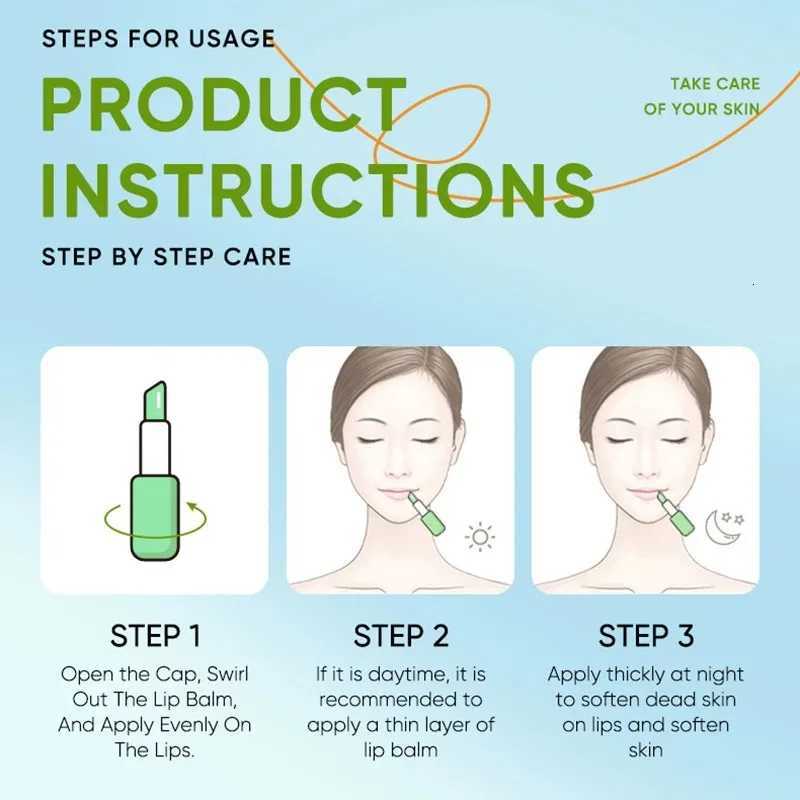 STEPS FOR USAGE

PRODUCT INSTRUCTIONS

TAKE CARE OF YOUR SKIN

STEP BY STEP CARE

STEP 1
Open the Cap, Swirl Out The Lip Balm, And Apply Evenly On The Lips.

STEP 2
If it is daytime, it is recommended to apply a thin layer of lip balm

STEP 3
Apply thickly at night to soften dead skin on lips and soften skin