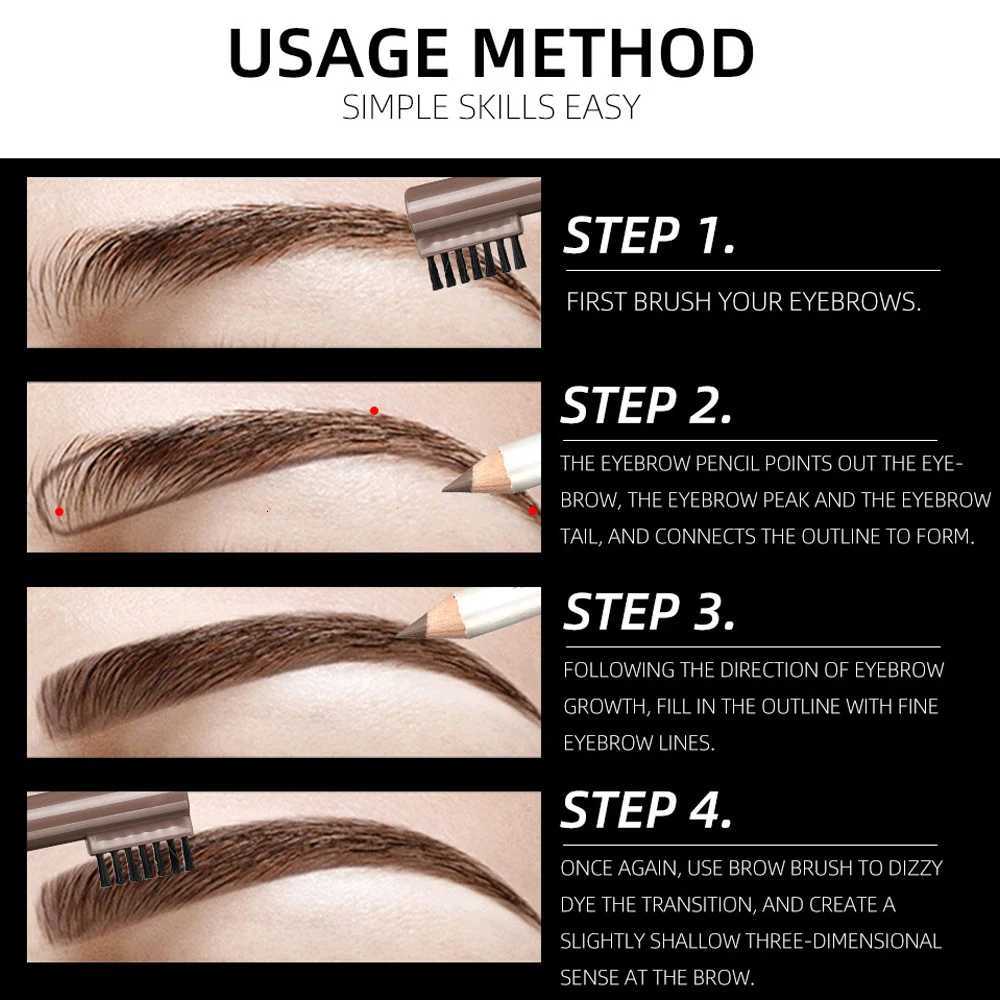 USAGE METHOD
SIMPLE SKILLS EASY

STEP 1.
FIRST BRUSH YOUR EYEBROWS.

STEP 2.
THE EYEBROW PENCIL POINTS OUT THE EYEBROW, THE EYEBROW PEAK AND THE EYEBROW TAIL, AND CONNECTS THE OUTLINE TO FORM.

STEP 3.
FOLLOWING THE DIRECTION OF EYEBROW GROWTH, FILL IN THE OUTLINE WITH FINE EYEBROW LINES.

STEP 4.
ONCE AGAIN, USE BROW BRUSH TO DIZZY DYE THE TRANSITION, AND CREATE A SLIGHTLY SHALLOW THREE-DIMENSIONAL SENSE AT THE BROW.