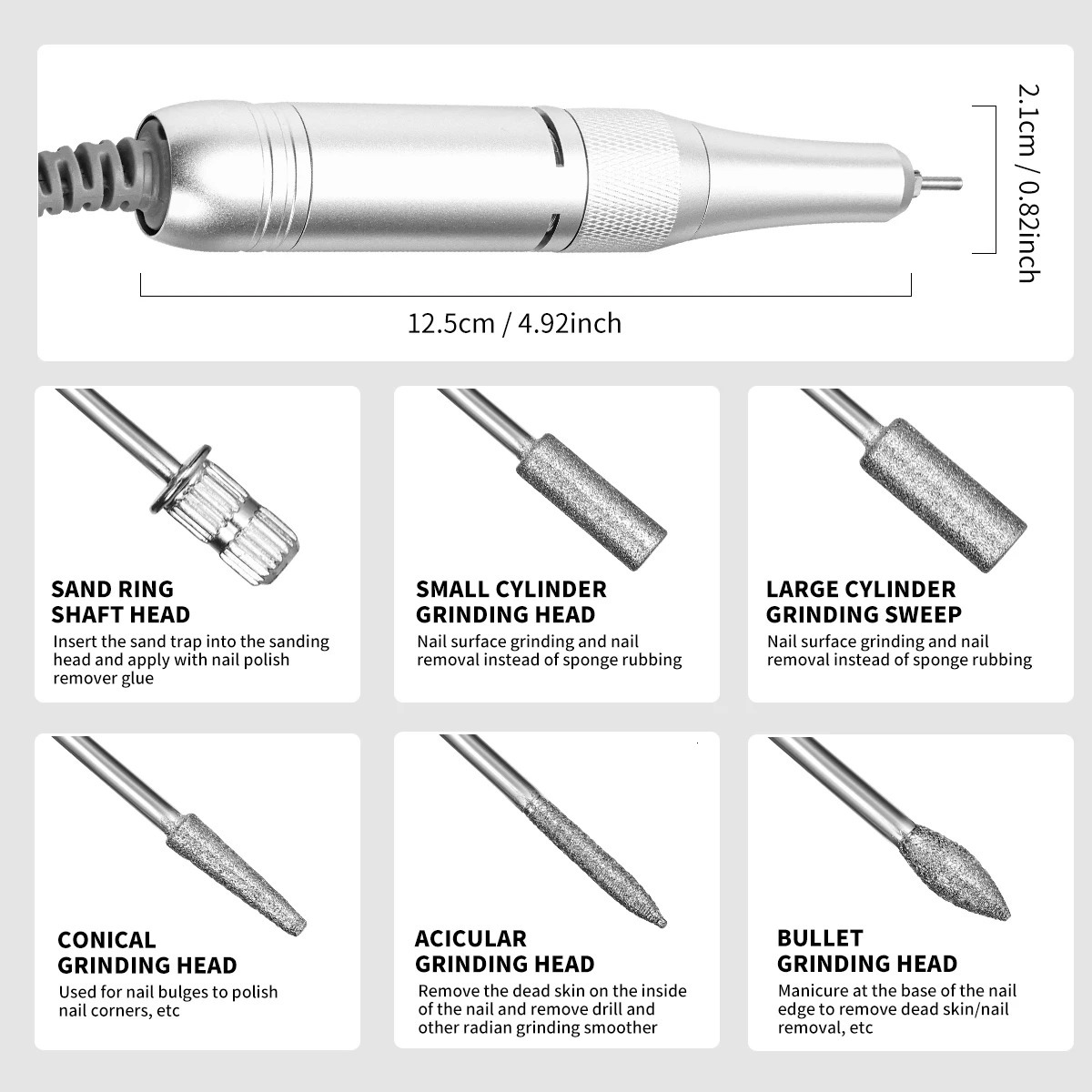 2.1cm / 0.82inch

12.5cm / 4.92inch

SAND RING SHAFT HEAD
Insert the sand trap into the sanding head and apply with nail polish remover glue

SMALL CYLINDER GRINDING HEAD
Nail surface grinding and nail removal instead of sponge rubbing

LARGE CYLINDER GRINDING SWEEP
Nail surface grinding and nail removal instead of sponge rubbing

CONICAL GRINDING HEAD
Used for nail bulges to polish nail corners, etc

ACICULAR GRINDING HEAD
Remove the dead skin on the inside of the nail and remove drill and other radian grinding smoother

BULLET GRINDING HEAD
Manicure at the base of the nail edge to remove dead skin/nail removal, etc