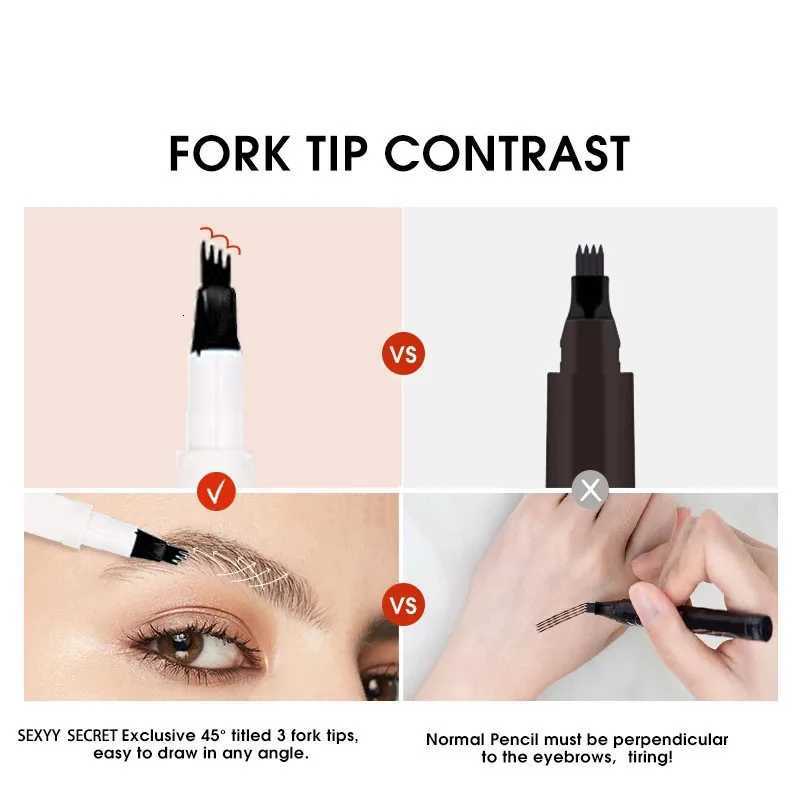 FORK TIP CONTRAST

VS

VS

SEXYY SECRET Exclusive 45° titled 3 fork tips, easy to draw in any angle.

Normal Pencil must be perpendicular to the eyebrows, tiring!