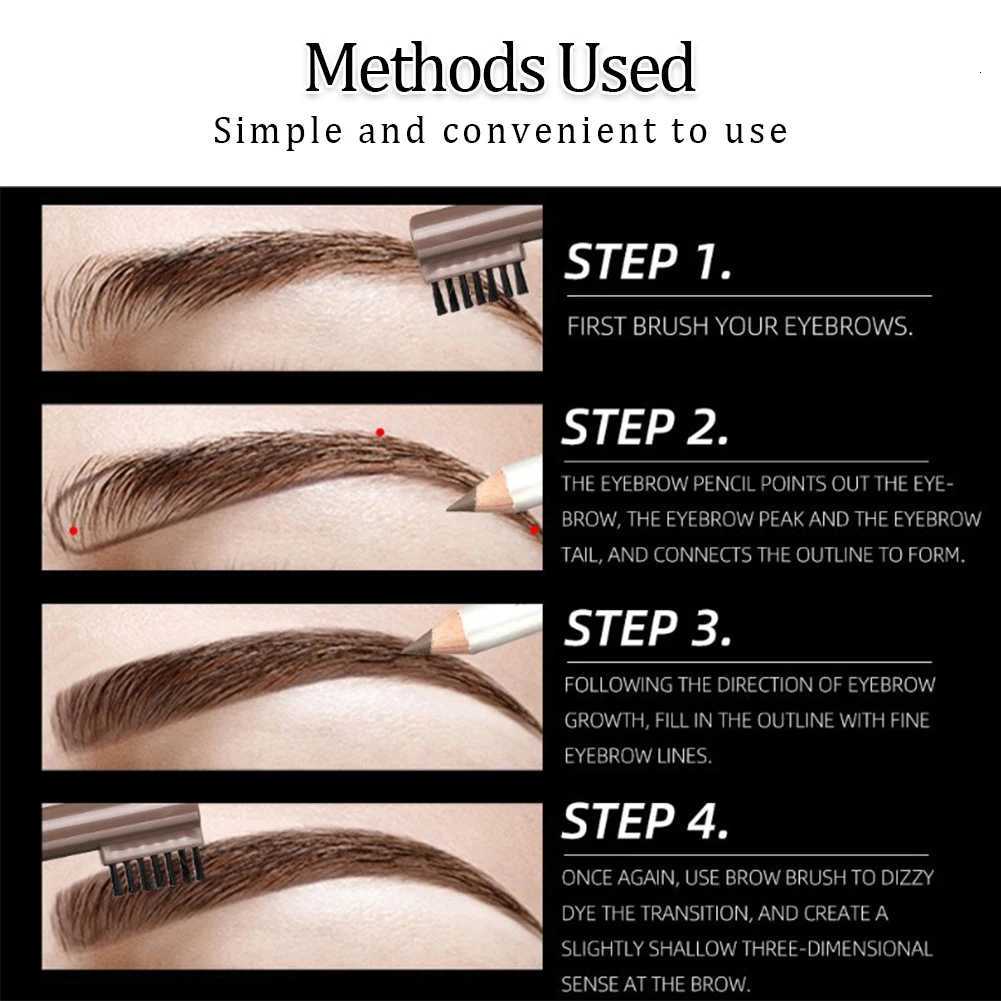 Methods Used
Simple and convenient to use

STEP 1.
FIRST BRUSH YOUR EYEBROWS.

STEP 2.
THE EYEBROW PENCIL POINTS OUT THE EYEBROW, THE EYEBROW PEAK AND THE EYEBROW TAIL, AND CONNECTS THE OUTLINE TO FORM.

STEP 3.
FOLLOWING THE DIRECTION OF EYEBROW GROWTH, FILL IN THE OUTLINE WITH FINE EYEBROW LINES.

STEP 4.
ONCE AGAIN, USE BROW BRUSH TO DIZZY DYE THE TRANSITION, AND CREATE A SLIGHTLY SHALLOW THREE-DIMENSIONAL SENSE AT THE BROW.