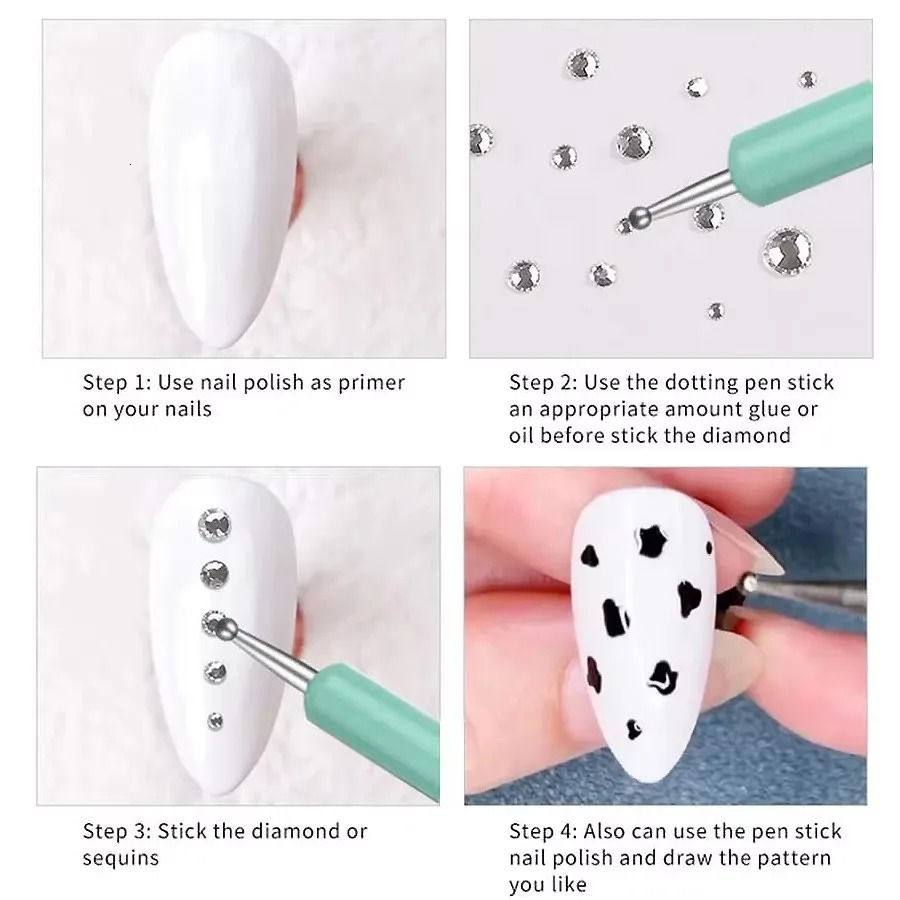 Step 1: Use nail polish as primer on your nails

Step 2: Use the dotting pen stick an appropriate amount glue or oil before stick the diamond

Step 3: Stick the diamond or sequins

Step 4: Also can use the pen stick nail polish and draw the pattern you like