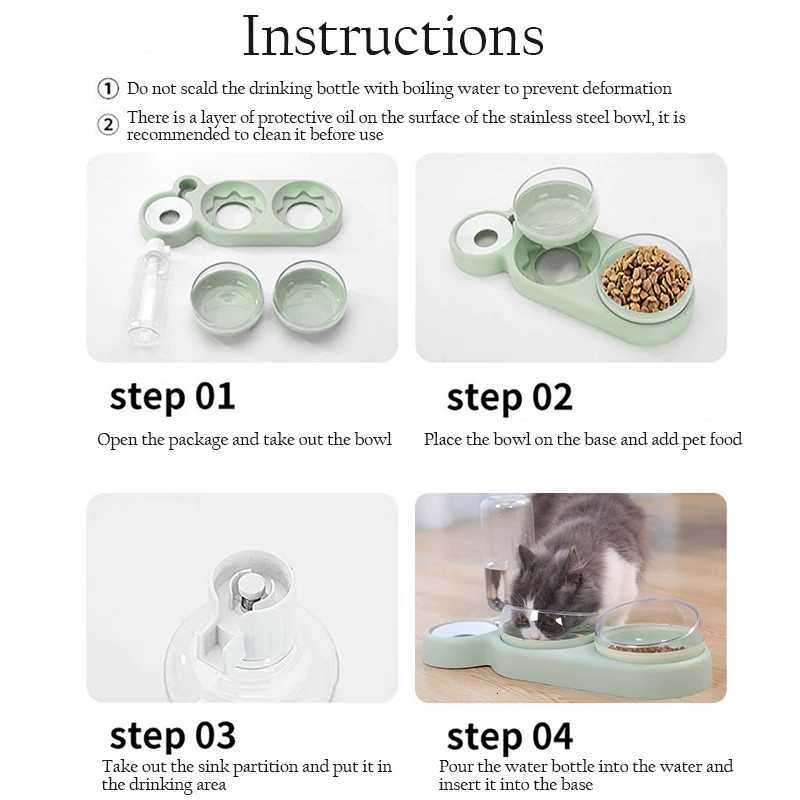 Instructions

① Do not scald the drinking bottle with boiling water to prevent deformation

② There is a layer of protective oil on the surface of the stainless steel bowl, it is recommended to clean it before use

step 01

Open the package and take out the bowl

step 02

Place the bowl on the base and add pet food

step 03

Take out the sink partition and put it in the drinking area

step 04

Pour the water bottle into the water and insert it into the base