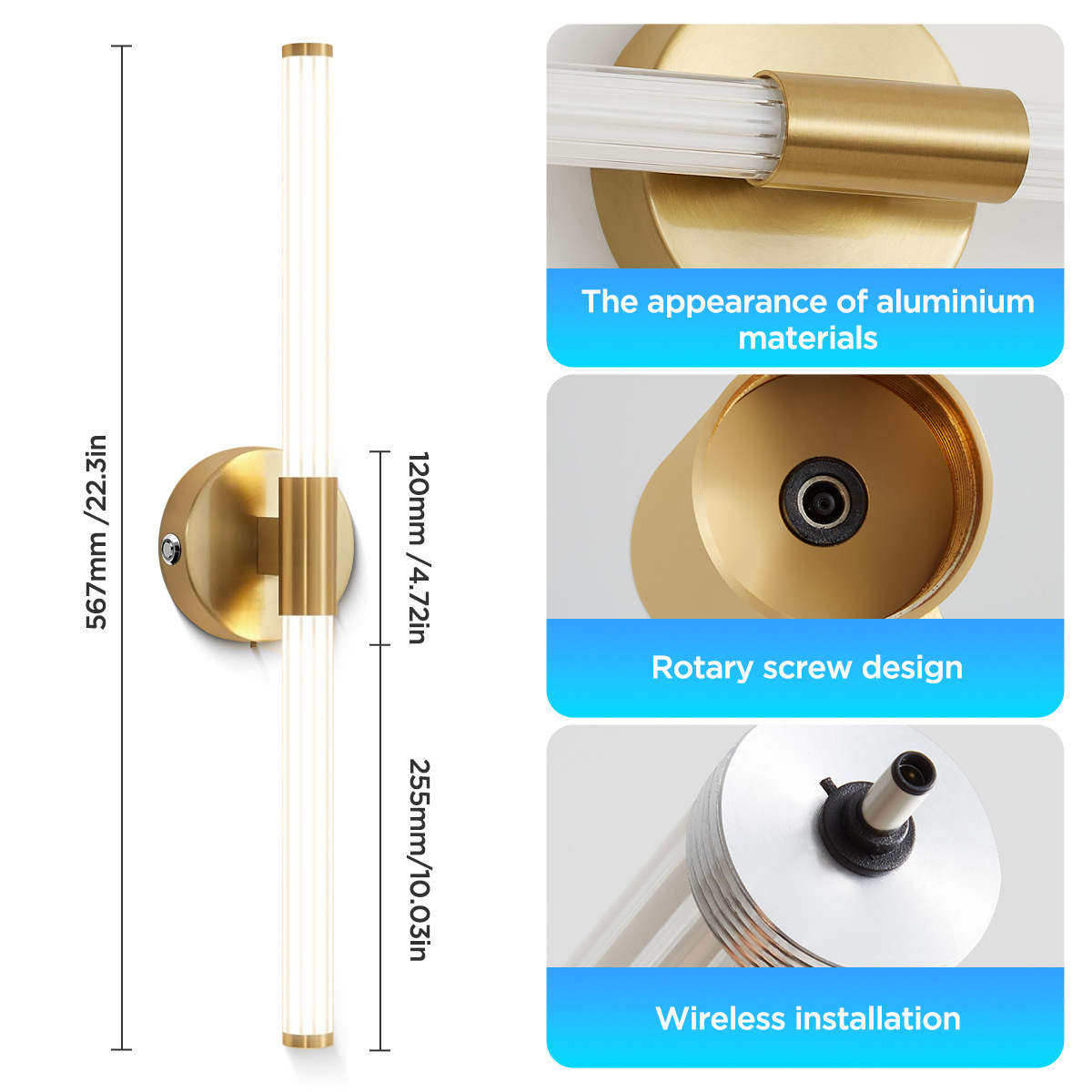 567mm /22.3in

120mm /4.72in

255mm/10.03in

The appearance of aluminium materials

Rotary screw design

Wireless installation