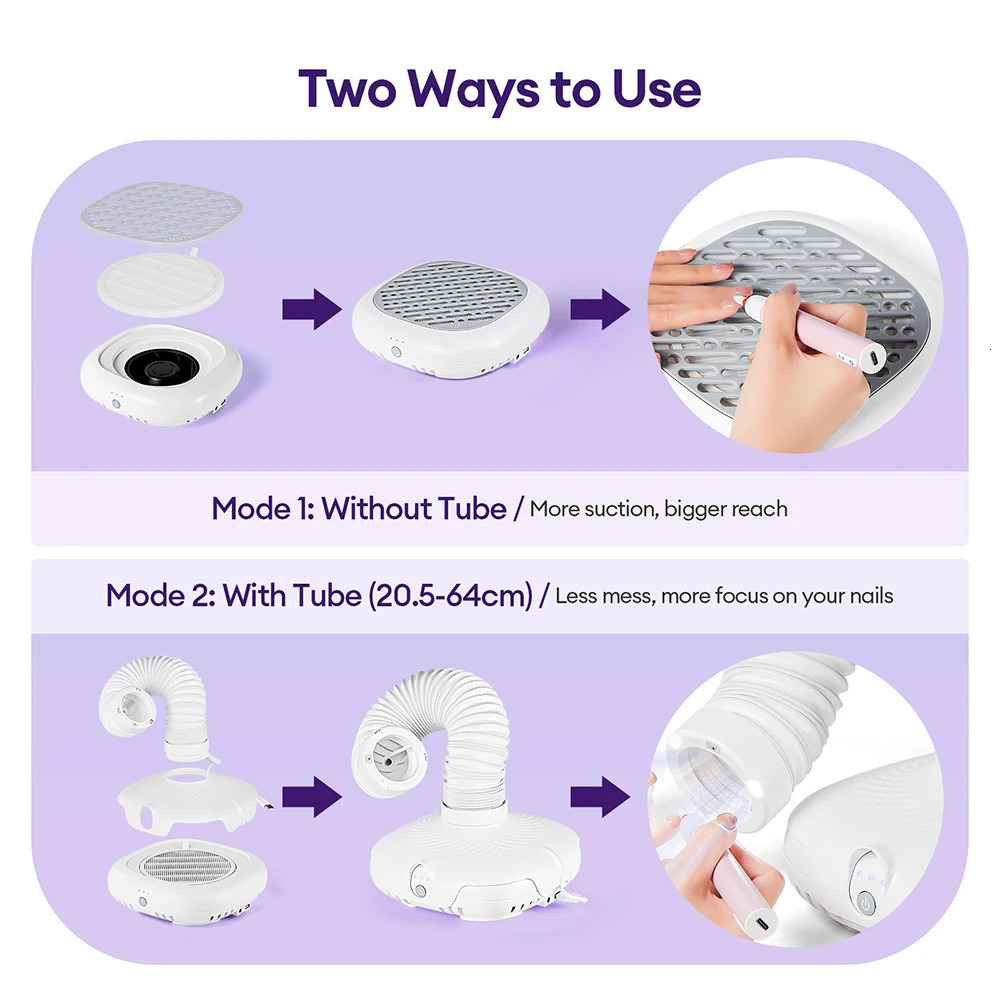 Two Ways to Use

Mode 1: Without Tube / More suction, bigger reach

Mode 2: With Tube (20.5-64cm) / Less mess, more focus on your nails