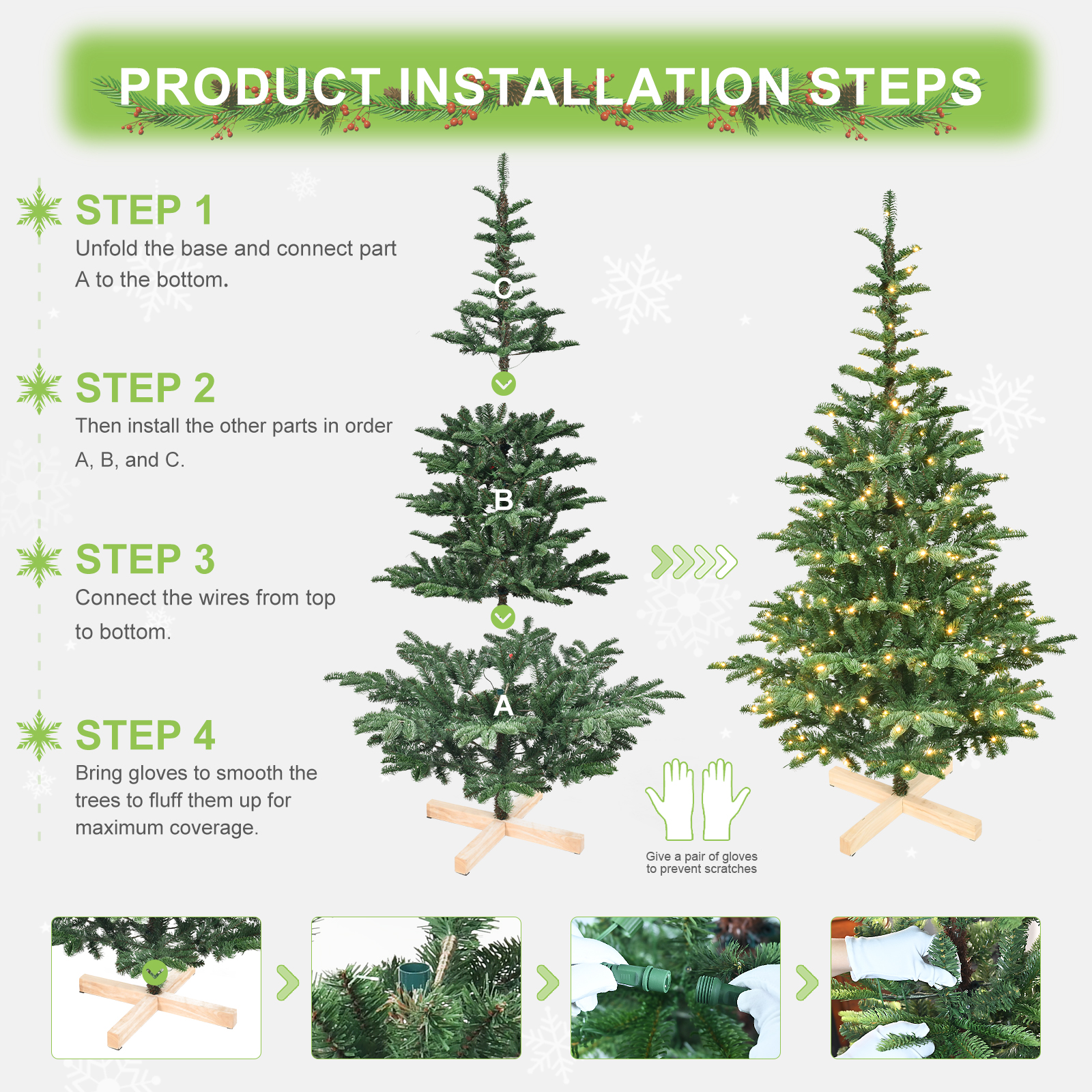 PRODUCT INSTALLATION STEPS

STEP 1
Unfold the base and connect part A to the bottom.

STEP 2
Then install the other parts in order A, B, and C.

STEP 3
Connect the wires from top to bottom.

STEP 4
Bring gloves to smooth the trees to fluff them up for maximum coverage.

C

B

A

Give a pair of gloves to prevent scratches