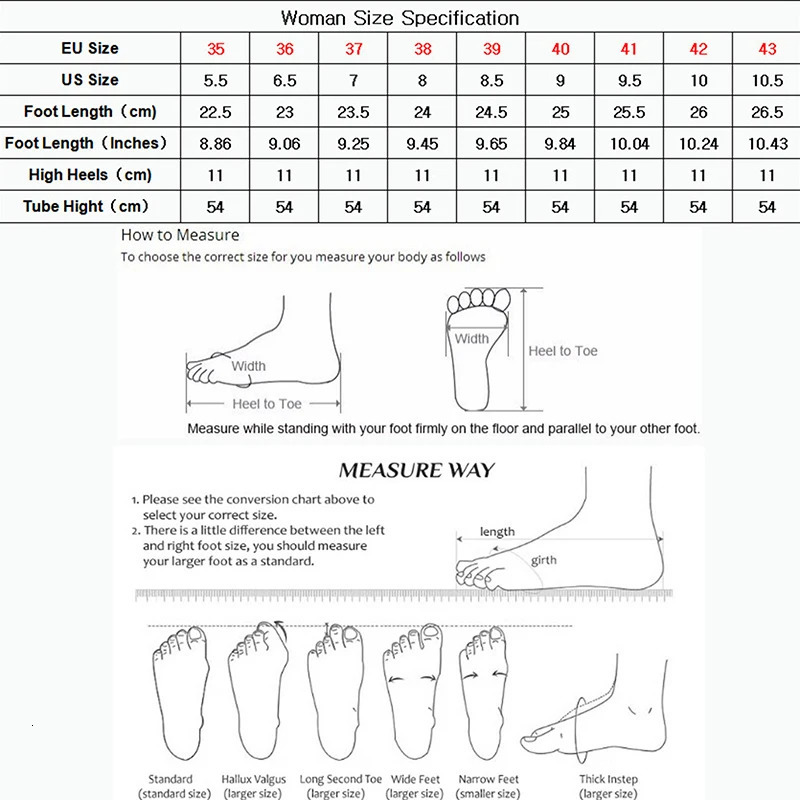 Woman Size Specification

| EU Size | 35 | 36 | 37 | 38 | 39 | 40 | 41 | 42 | 43 |
|---|---|---|---|---|---|---|---|---|---|
| US Size | 5.5 | 6.5 | 7 | 8 | 8.5 | 9 | 9.5 | 10 | 10.5 |
| Foot Length（cm） | 22.5 | 23 | 23.5 | 24 | 24.5 | 25 | 25.5 | 26 | 26.5 |
| Foot Length（Inches） | 8.86 | 9.06 | 9.25 | 9.45 | 9.65 | 9.84 | 10.04 | 10.24 | 10.43 |
| High Heels（cm） | 11 | 11 | 11 | 11 | 11 | 11 | 11 | 11 | 11 |
| Tube Hight（cm） | 54 | 54 | 54 | 54 | 54 | 54 | 54 | 54 | 54 |

How to Measure
To choose the correct size for you measure your body as follows

Width
Heel to Toe
Width
Heel to Toe

Measure while standing with your foot firmly on the floor and parallel to your other foot.

MEASURE WAY

1. Please see the conversion chart above to select your correct size.
2. There is a little difference between the left and right foot size, you should measure your larger foot as a standard.

length
girth

Standard (standard size)
Hallux Valgus (larger size)
Long Second Toe (larger size)
Wide Feet (larger size)
Narrow Feet (smaller size)
Thick Instep (larger size)