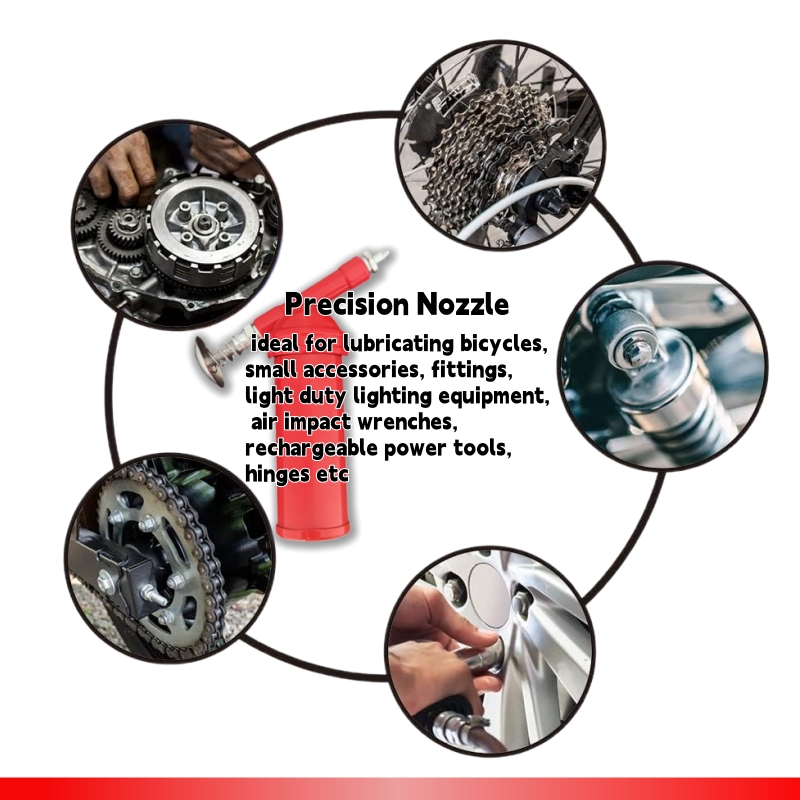 Precision Nozzle

ideal for lubricating bicycles, small accessories, fittings, light duty lighting equipment, air impact wrenches, rechargeable power tools, hinges etc