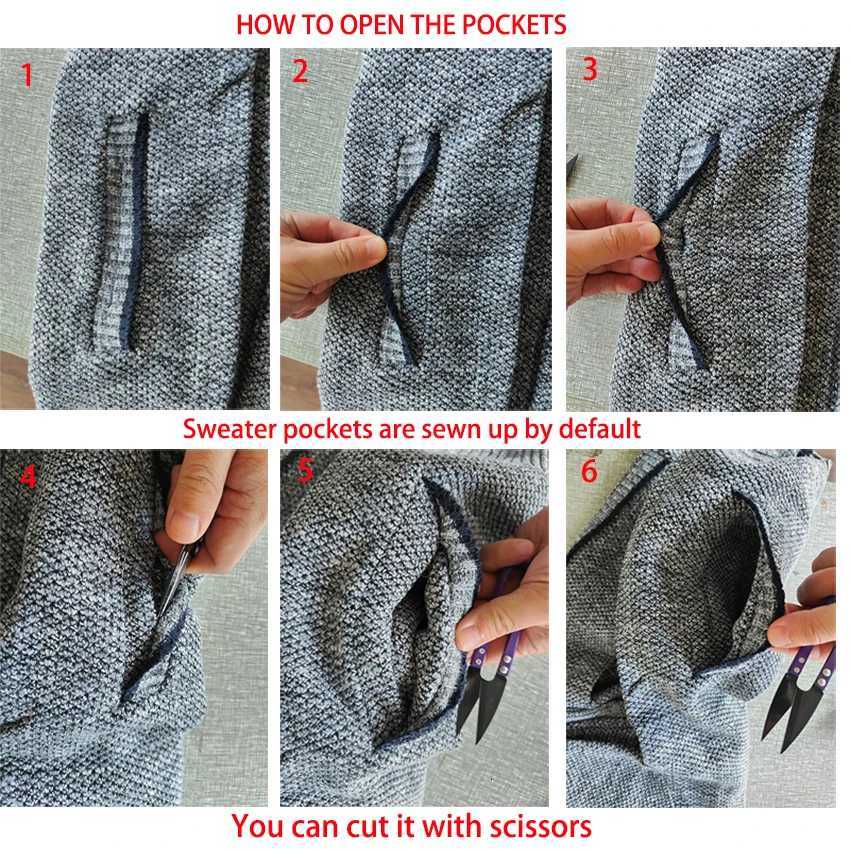 HOW TO OPEN THE POCKETS

1

2

3

Sweater pockets are sewn up by default

4

5

6

You can cut it with scissors