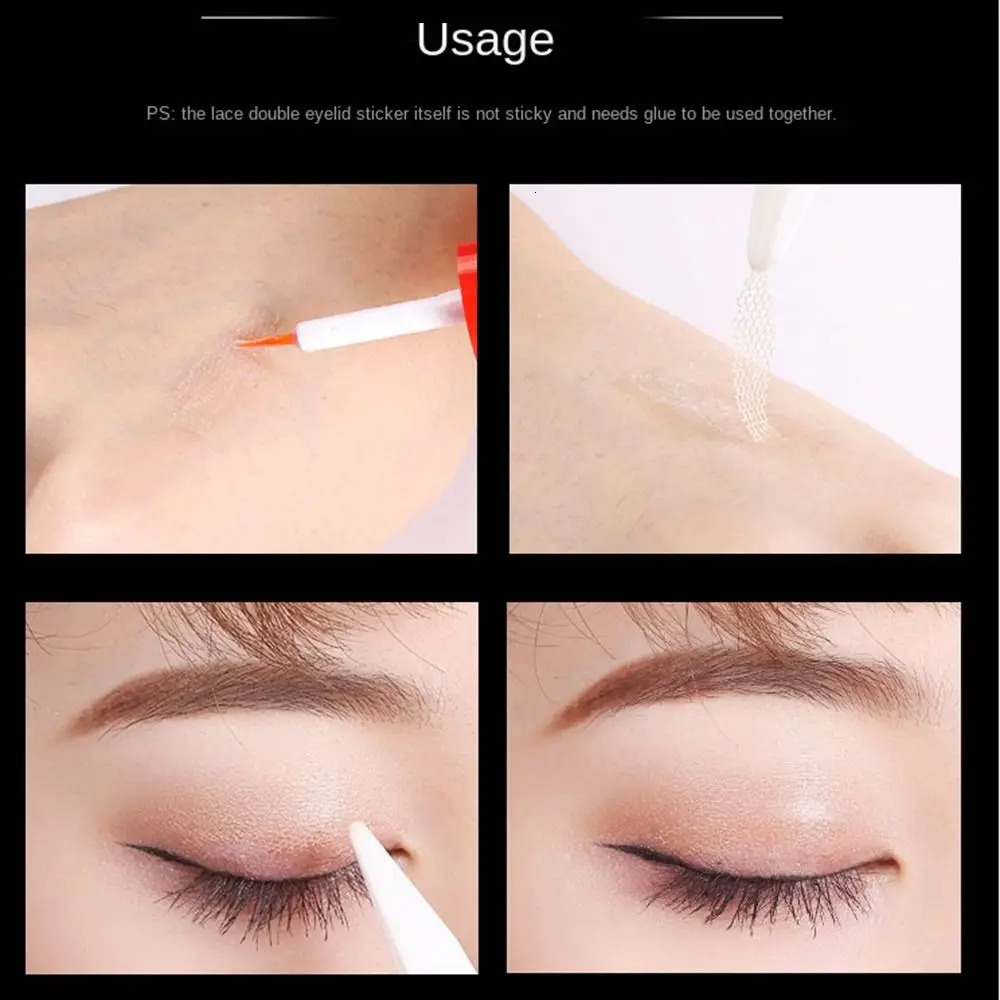 Usage

PS: the lace double eyelid sticker itself is not sticky and needs glue to be used together.