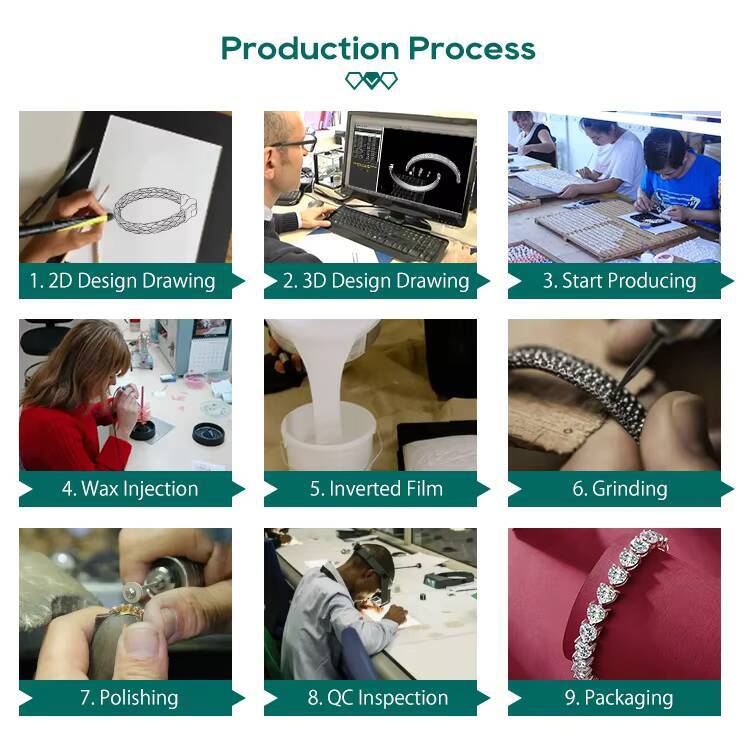 Production Process

1. 2D Design Drawing

2. 3D Design Drawing

3. Start Producing

4. Wax Injection

5. Inverted Film

6. Grinding

7. Polishing

8. QC Inspection

9. Packaging