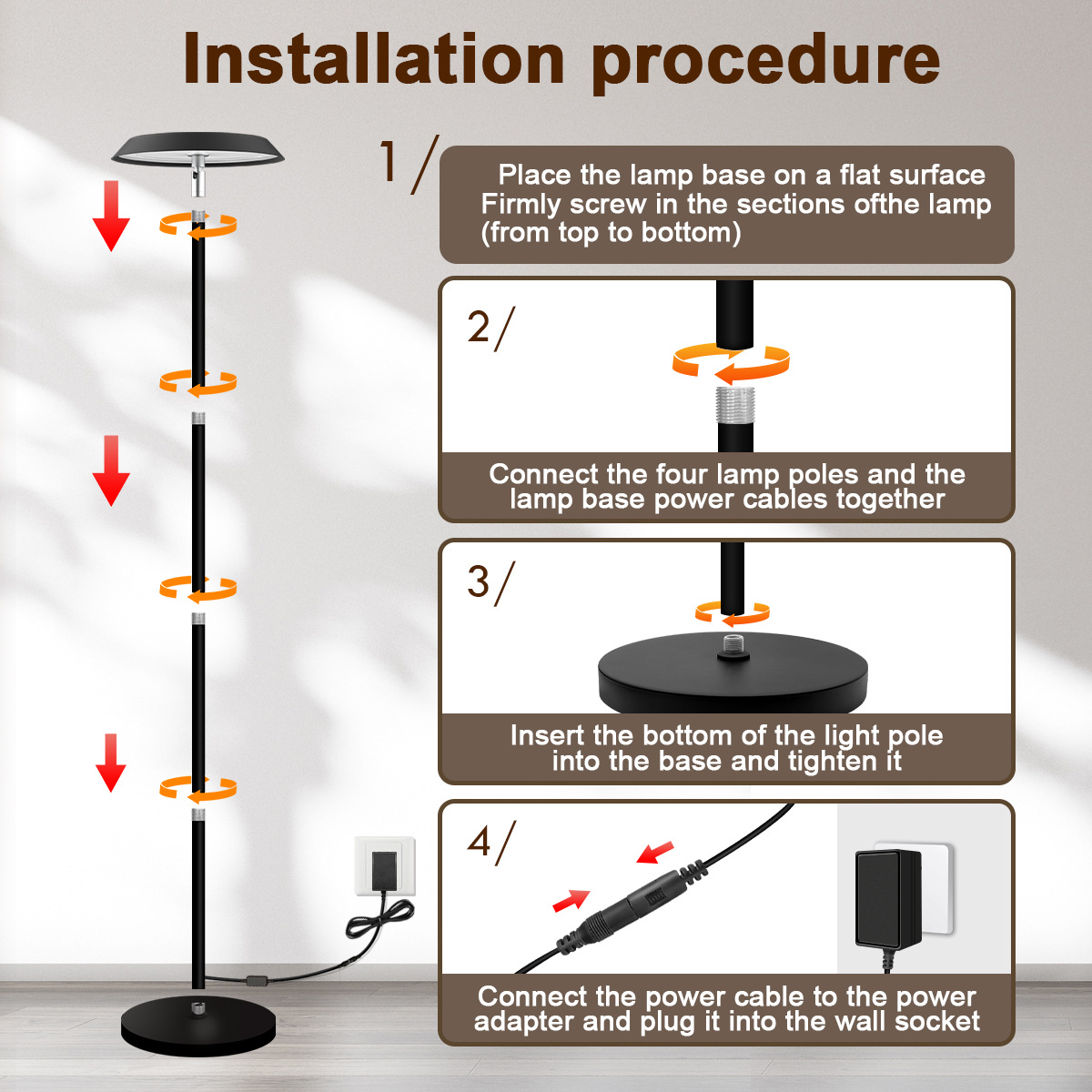 Installation procedure

1/

Place the lamp base on a flat surface
Firmly screw in the sections ofthe lamp
(from top to bottom)

2/

Connect the four lamp poles and the lamp base power cables together

3/

Insert the bottom of the light pole into the base and tighten it

4/

Connect the power cable to the power adapter and plug it into the wall socket