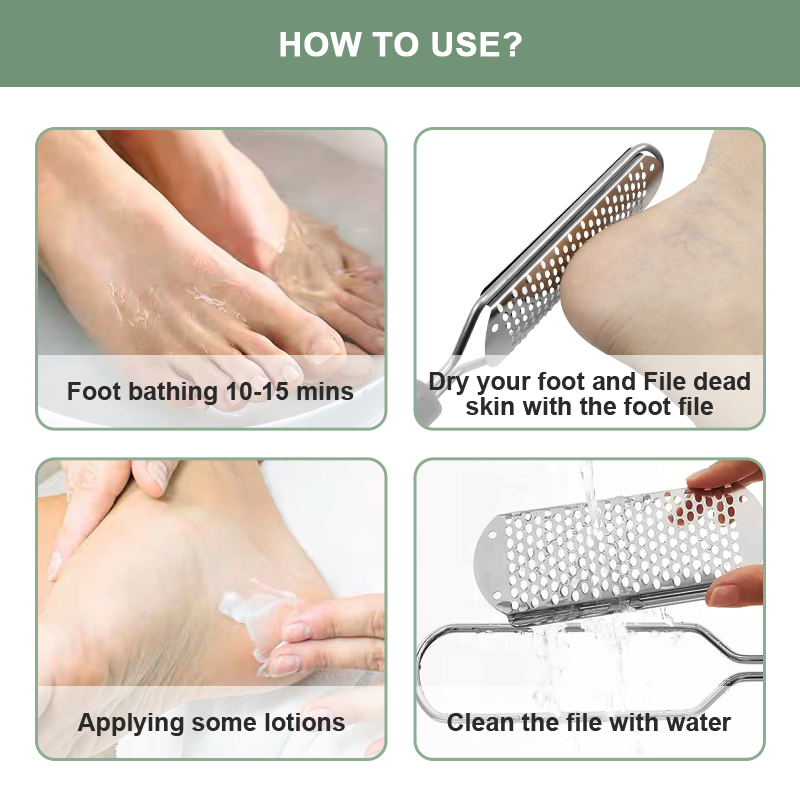 HOW TO USE?

Foot bathing 10-15 mins

Dry your foot and File dead skin with the foot file

Applying some lotions

Clean the file with water