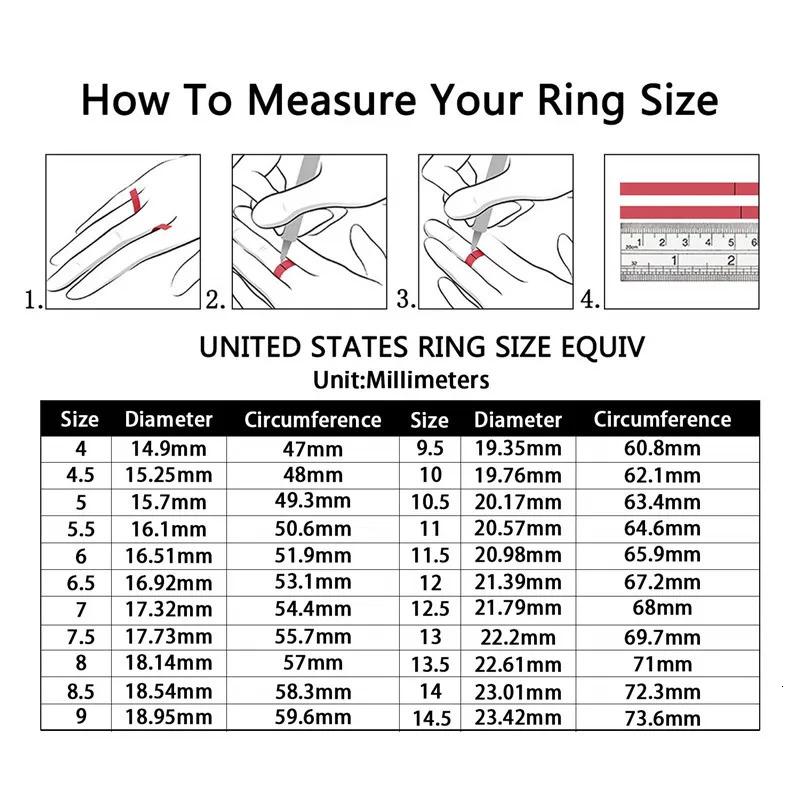 How To Measure Your Ring Size

1.

2.

3.

4.

1 2 3 4 5 6
1 2

UNITED STATES RING SIZE EQUIV
Unit:Millimeters

| Size | Diameter | Circumference | Size | Diameter | Circumference |
|---|---|---|---|---|---|
| 4 | 14.9mm | 47mm | 9.5 | 19.35mm | 60.8mm |
| 4.5 | 15.25mm | 48mm | 10 | 19.76mm | 62.1mm |
| 5 | 15.7mm | 49.3mm | 10.5 | 20.17mm | 63.4mm |
| 5.5 | 16.1mm | 50.6mm | 11 | 20.57mm | 64.6mm |
| 6 | 16.51mm | 51.9mm | 11.5 | 20.98mm | 65.9mm |
| 6.5 | 16.92mm | 53.1mm | 12 | 21.39mm | 67.2mm |
| 7 | 17.32mm | 54.4mm | 12.5 | 21.79mm | 68mm |
| 7.5 | 17.73mm | 55.7mm | 13 | 22.2mm | 69.7mm |
| 8 | 18.14mm | 57mm | 13.5 | 22.61mm | 71mm |
| 8.5 | 18.54mm | 58.3mm | 14 | 23.01mm | 72.3mm |
| 9 | 18.95mm | 59.6mm | 14.5 | 23.42mm | 73.6mm |