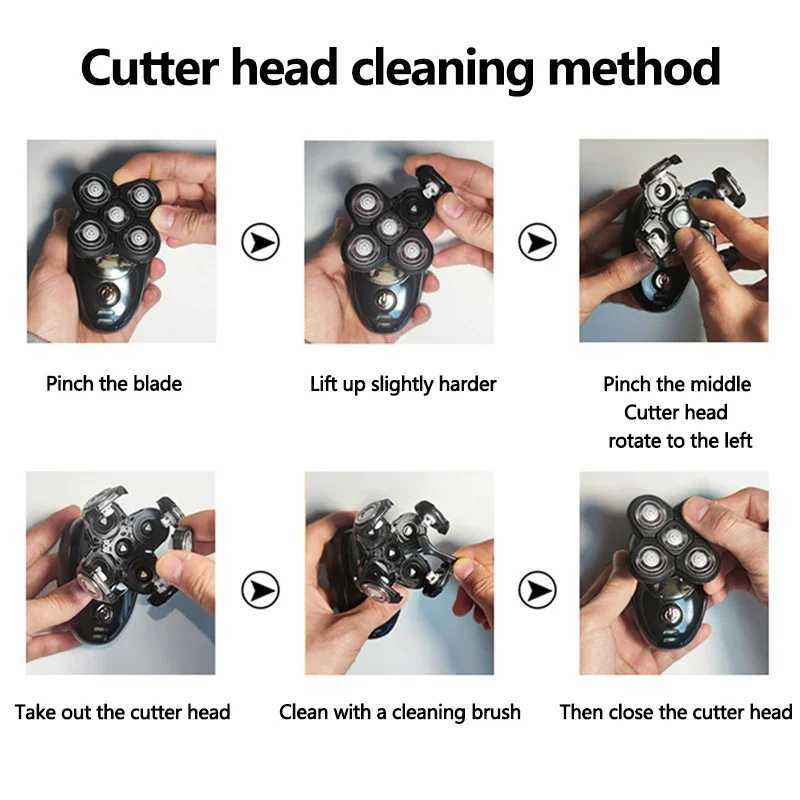 Cutter head cleaning method

Pinch the blade

Lift up slightly harder

Pinch the middle Cutter head rotate to the left

Take out the cutter head

Clean with a cleaning brush

Then close the cutter head