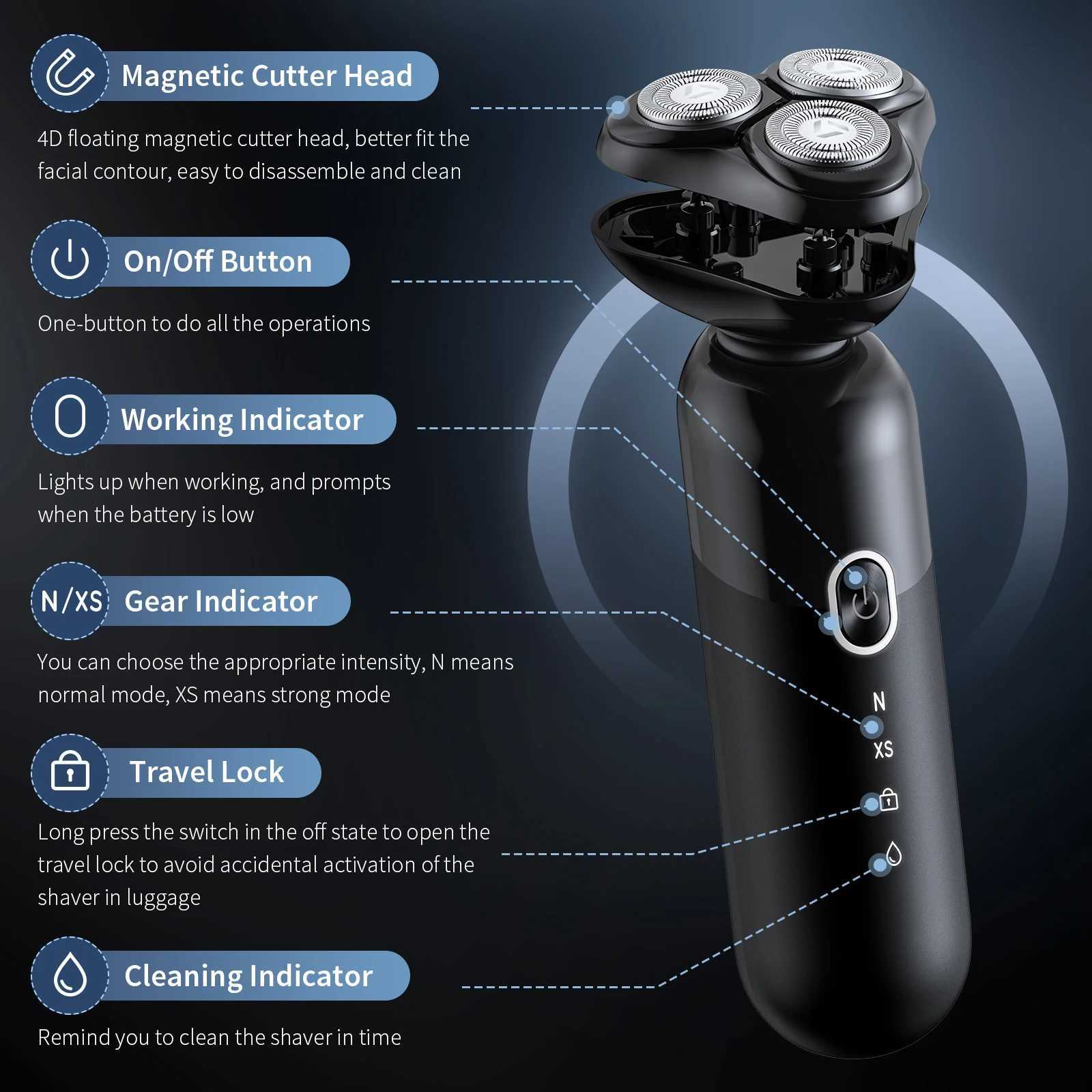 Magnetic Cutter Head

4D floating magnetic cutter head, better fit the facial contour, easy to disassemble and clean

On/Off Button

One-button to do all the operations

Working Indicator

Lights up when working, and prompts when the battery is low

N/XS Gear Indicator

You can choose the appropriate intensity, N means normal mode, XS means strong mode

Travel Lock

Long press the switch in the off state to open the travel lock to avoid accidental activation of the shaver in luggage

Cleaning Indicator

Remind you to clean the shaver in time

N
XS