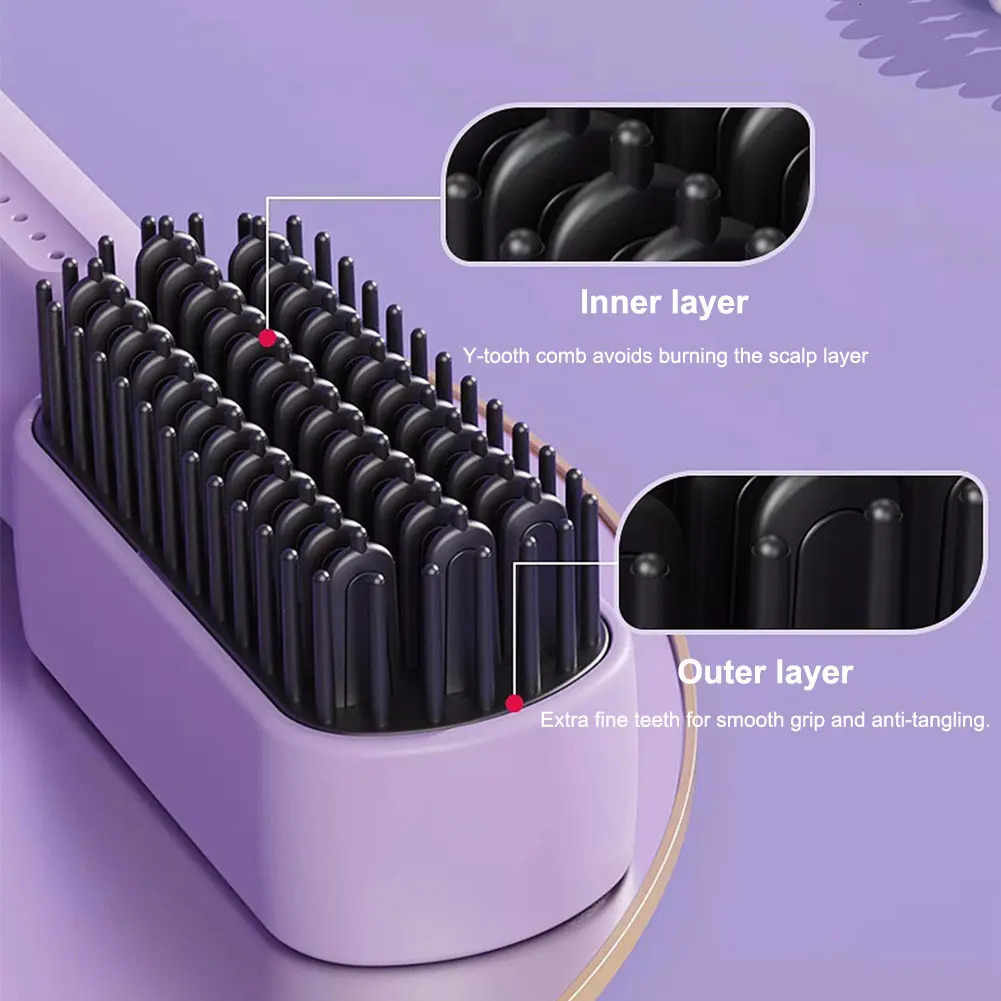 Inner layer

Y-tooth comb avoids burning the scalp layer

Outer layer

Extra fine teeth for smooth grip and anti-tangling.