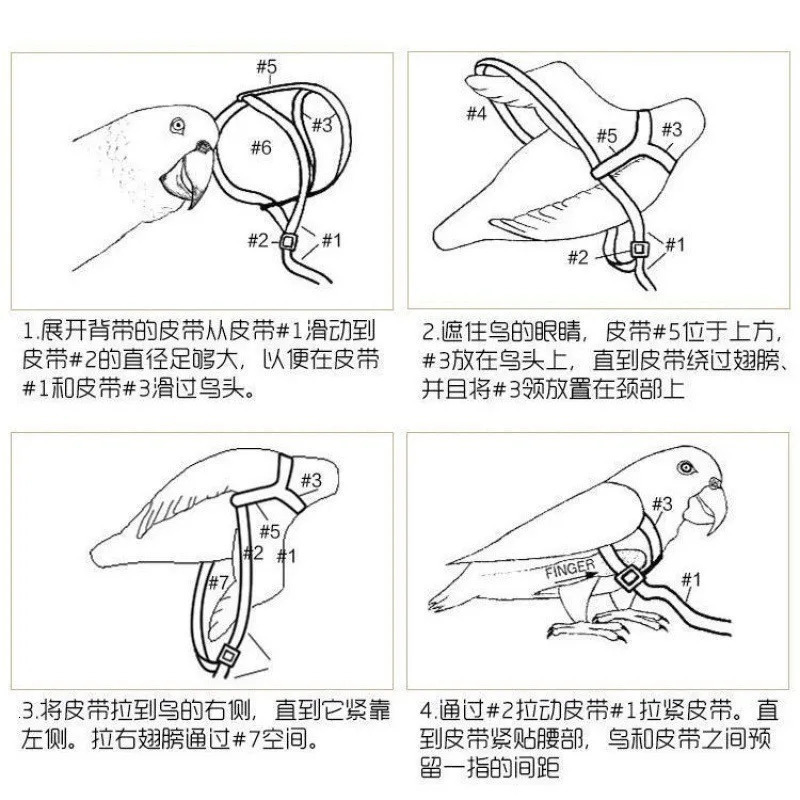 #5
#3
#6
#2
#1

1.展开背带的皮带从皮带#1滑动到皮带#2的直径足够大，以便在皮带#1和皮带#3滑过鸟头。

#4
#5
#3
#2
#1

2.遮住鸟的眼睛，皮带#5位于上方，#3放在鸟头上，直到皮带绕过翅膀、并且将#3领放置在颈部上

#3
#5
#2
#1
#7

3.将皮带拉到鸟的右侧，直到它紧靠左侧。拉右翅膀通过#7空间。

#3
FINGER
#1

4.通过#2拉动皮带#1拉紧皮带。直到皮带紧贴腰部，鸟和皮带之间预留一指的间距