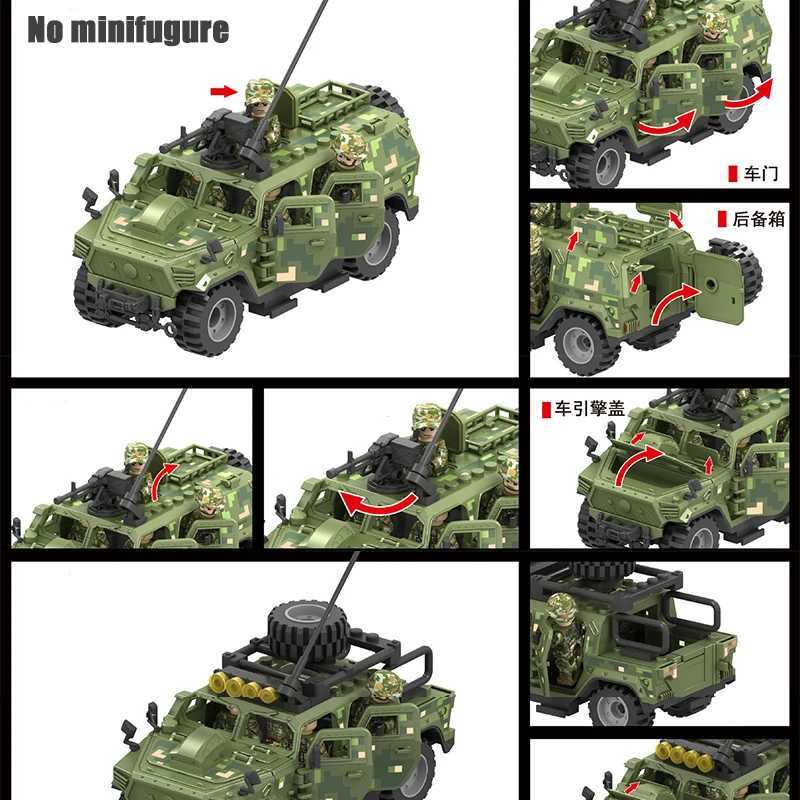 No minifugure

车门

后备箱

车引擎盖