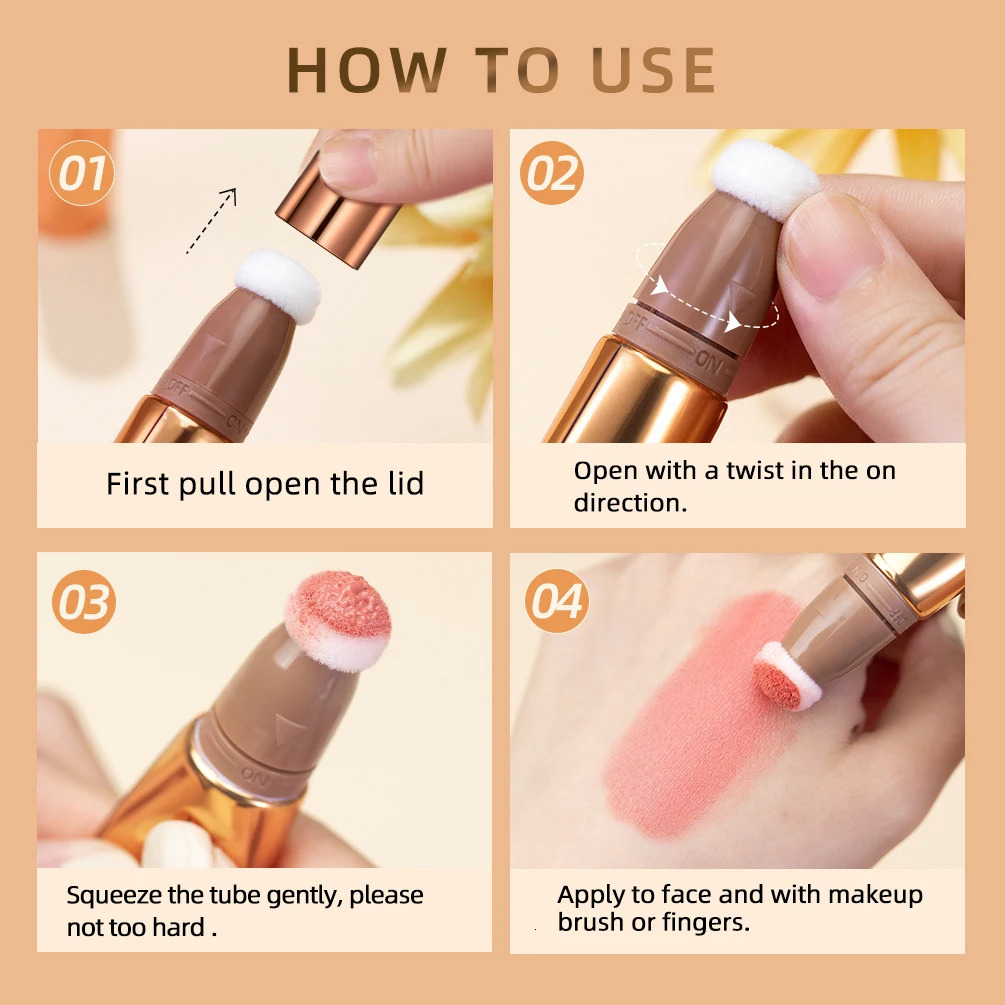 HOW TO USE

01

OFF ON

First pull open the lid

02

OFF ON

Open with a twist in the on direction.

03

ON

Squeeze the tube gently, please not too hard .

04

ON

Apply to face and with makeup brush or fingers.