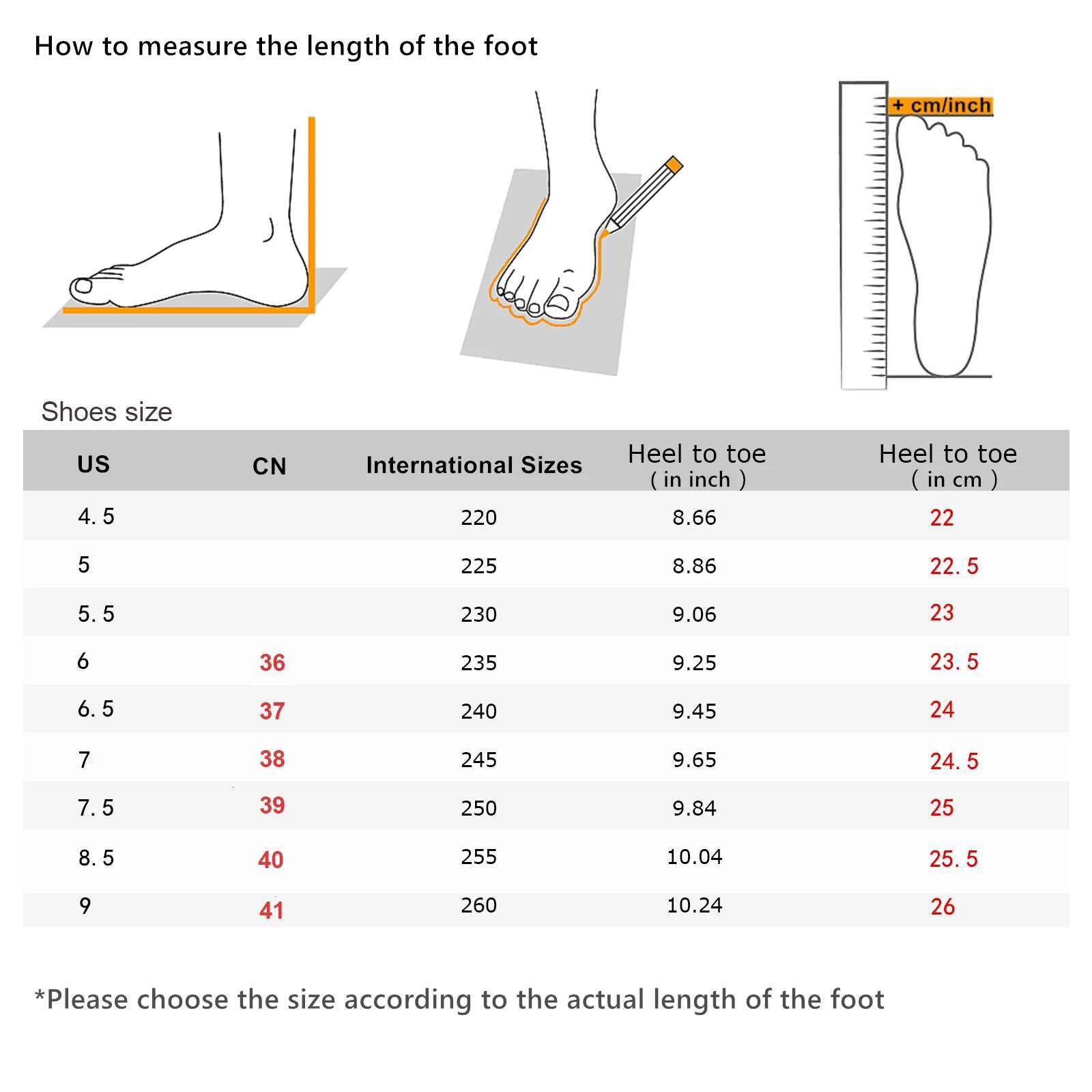 How to measure the length of the foot

+ cm/inch

Shoes size

| US | CN | International Sizes | Heel to toe ( in inch ) | Heel to toe ( in cm ) |
|---|---|---|---|---|
| 4. 5 | | 220 | 8.66 | 22 |
| 5 | | 225 | 8.86 | 22. 5 |
| 5. 5 | | 230 | 9.06 | 23 |
| 6 | 36 | 235 | 9.25 | 23. 5 |
| 6. 5 | 37 | 240 | 9.45 | 24 |
| 7 | 38 | 245 | 9.65 | 24. 5 |
| 7. 5 | 39 | 250 | 9.84 | 25 |
| 8. 5 | 40 | 255 | 10.04 | 25. 5 |
| 9 | 41 | 260 | 10.24 | 26 |

*Please choose the size according to the actual length of the foot