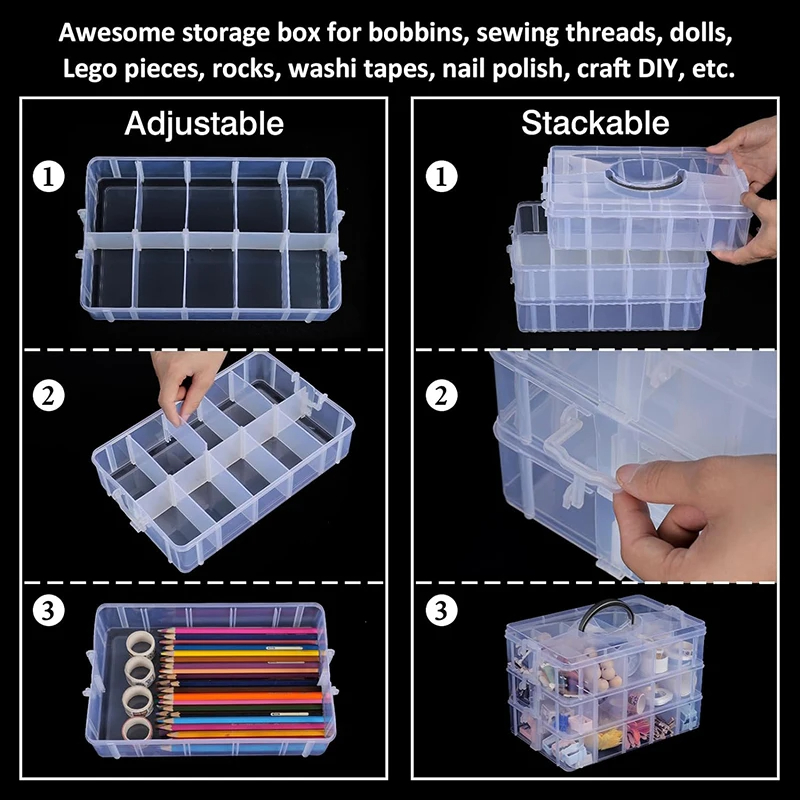 Awesome storage box for bobbins, sewing threads, dolls, Lego pieces, rocks, washi tapes, nail polish, craft DIY, etc.

Adjustable

1

2

3

Stackable

1

2

3