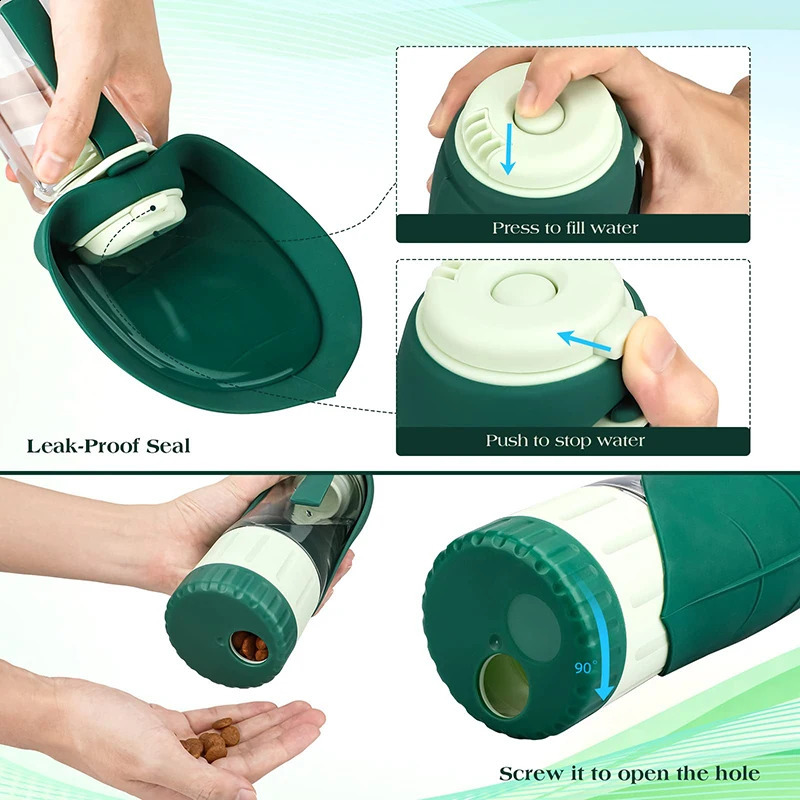 Press to fill water

Push to stop water

Leak-Proof Seal

90°

Screw it to open the hole