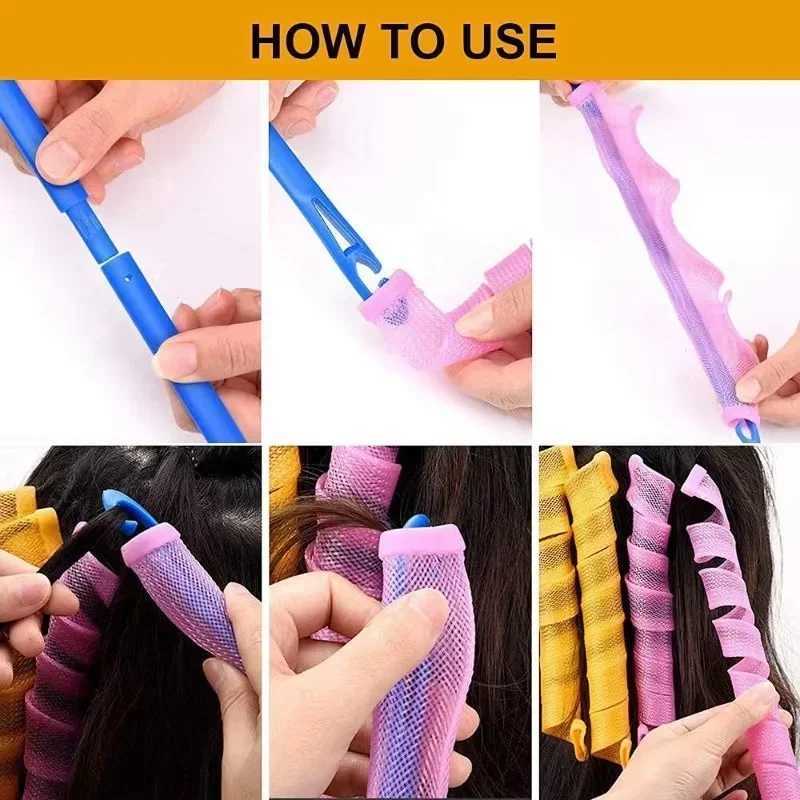 HOW TO USE