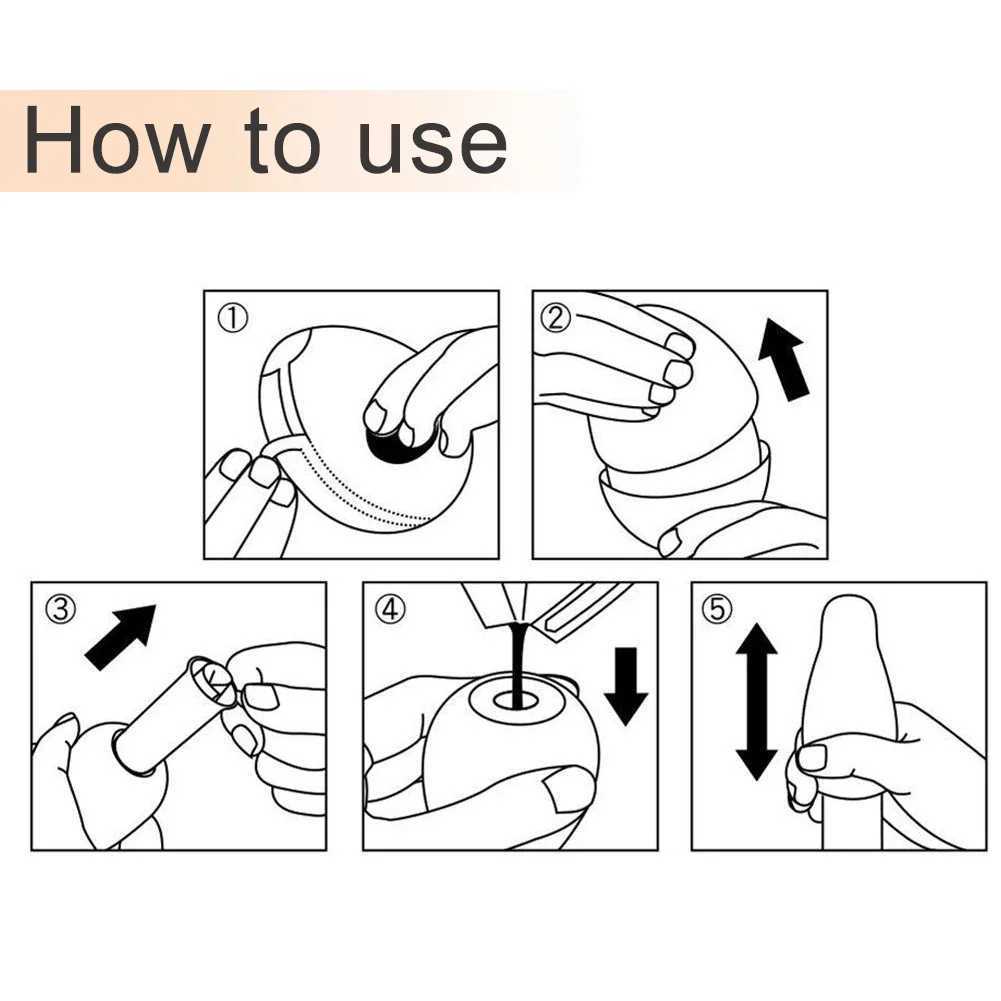 How to use

①

②

③

④

⑤