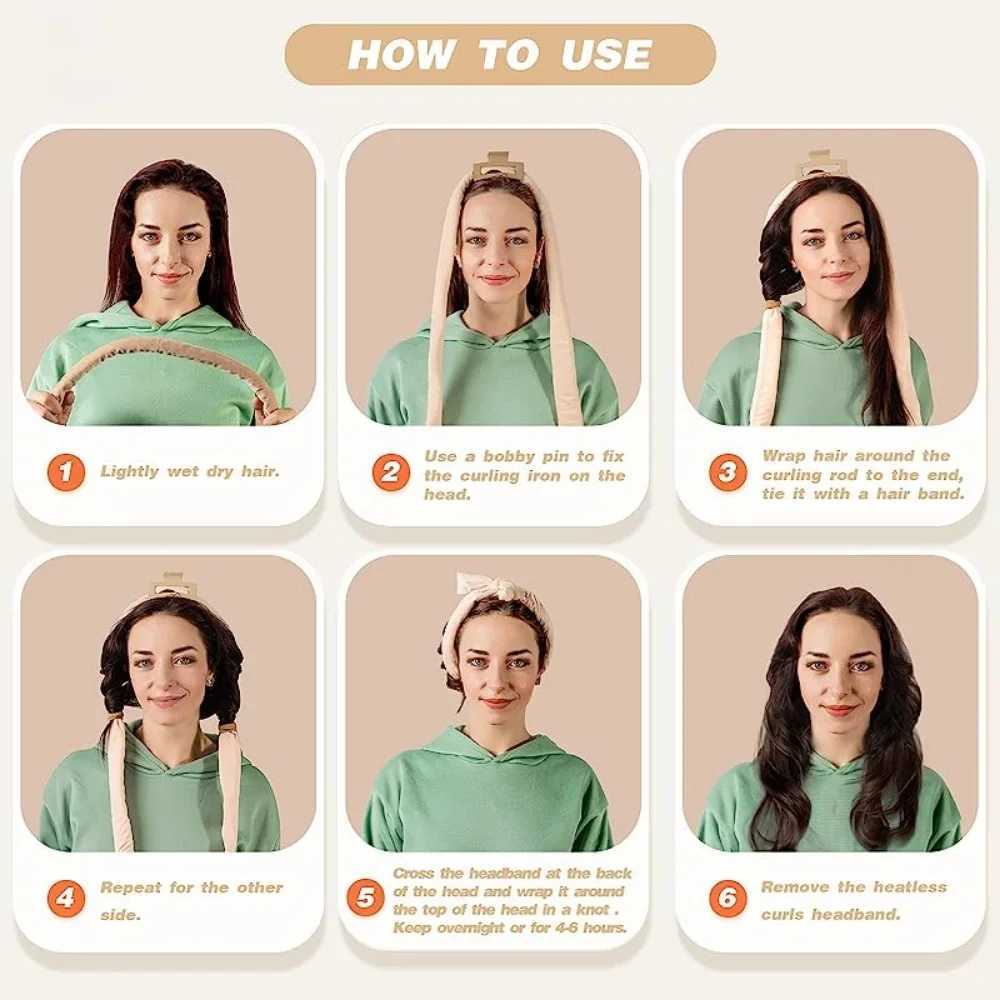 HOW TO USE

1 Lightly wet dry hair.

2 Use a bobby pin to fix the curling iron on the head.

3 Wrap hair around the curling rod to the end, tie it with a hair band.

4 Repeat for the other side.

5 Cross the headband at the back of the head and wrap it around the top of the head in a knot . Keep overnight or for 4-6 hours.

6 Remove the heatless curls headband.