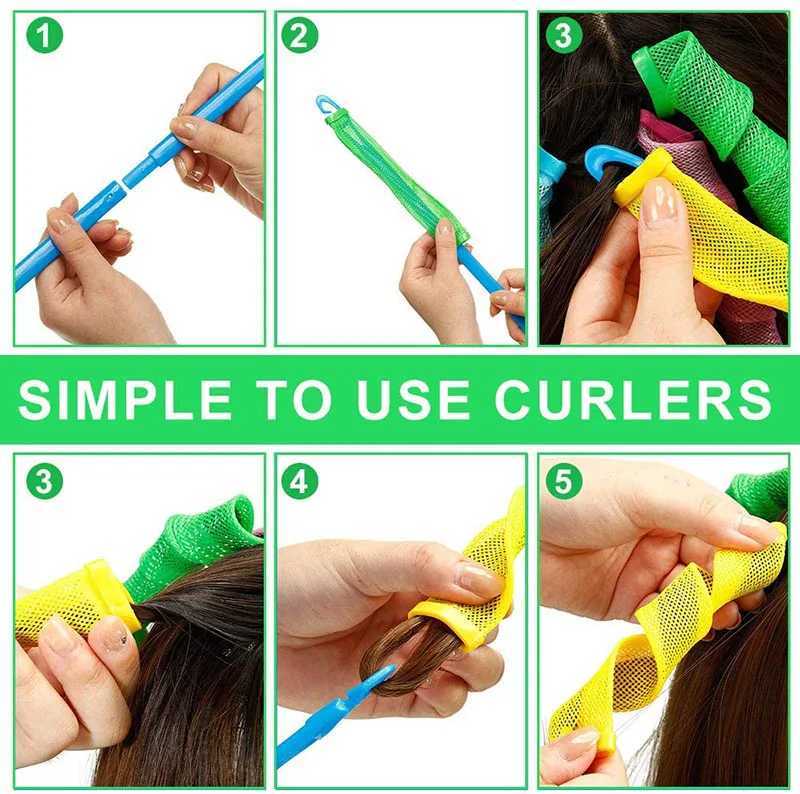 1

2

3

SIMPLE TO USE CURLERS

3

4

5