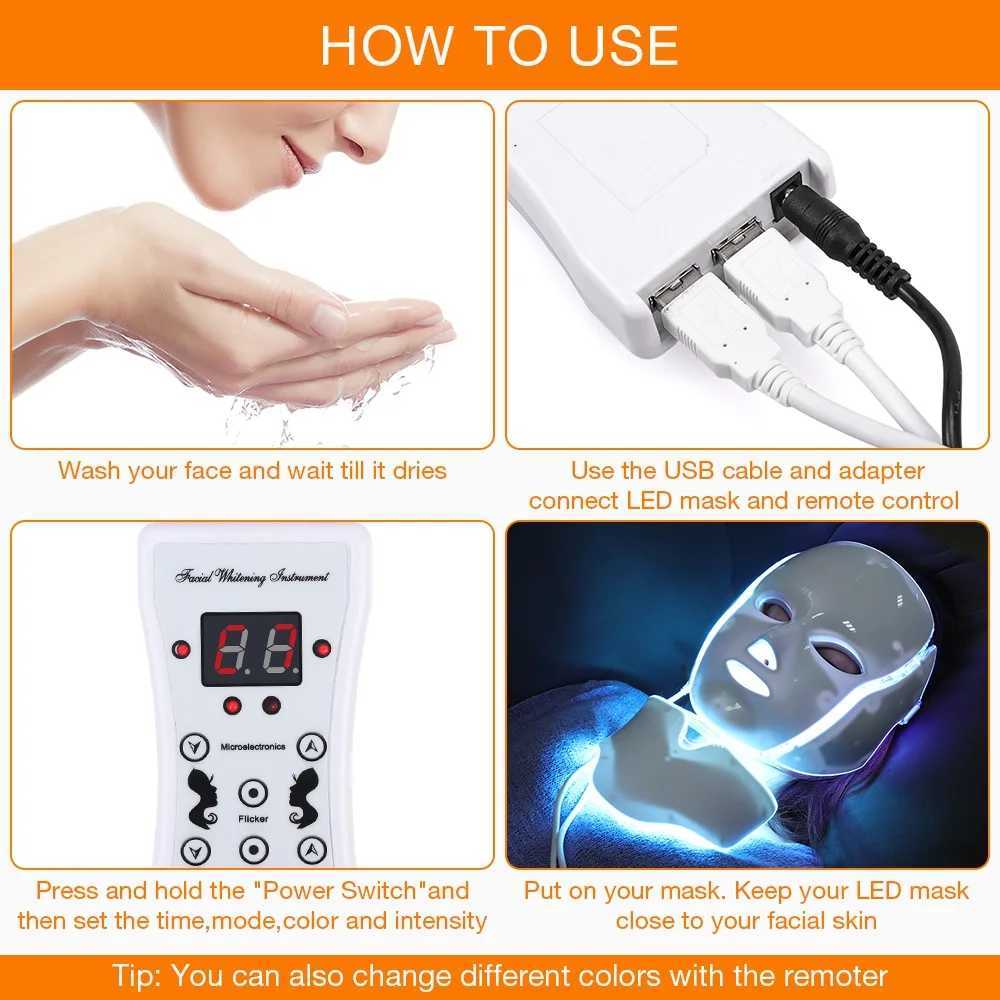 HOW TO USE

Wash your face and wait till it dries

Use the USB cable and adapter connect LED mask and remote control

Facial Whitening Instrument

Microelectronics

Flicker

Press and hold the "Power Switch"and then set the time,mode,color and intensity

Put on your mask. Keep your LED mask close to your facial skin

Tip: You can also change different colors with the remoter