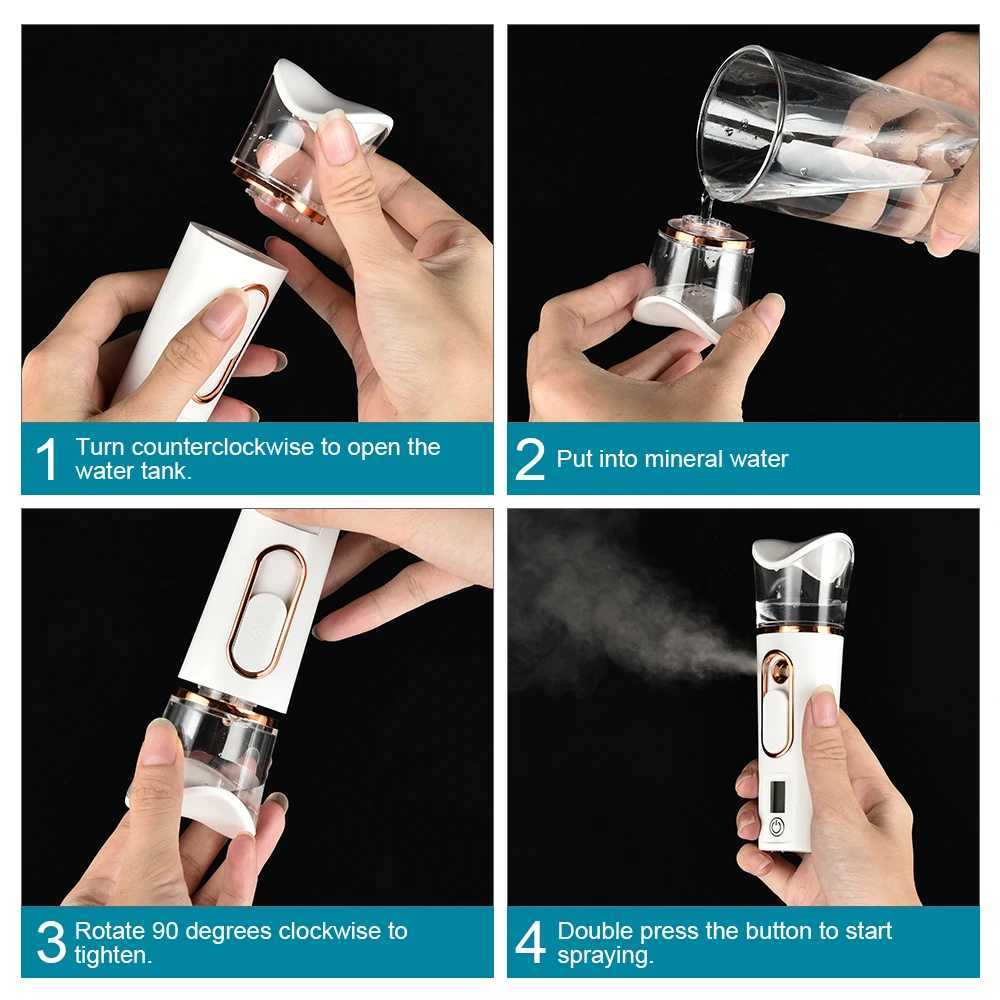 1 Turn counterclockwise to open the water tank.

2 Put into mineral water

3 Rotate 90 degrees clockwise to tighten.

4 Double press the button to start spraying.