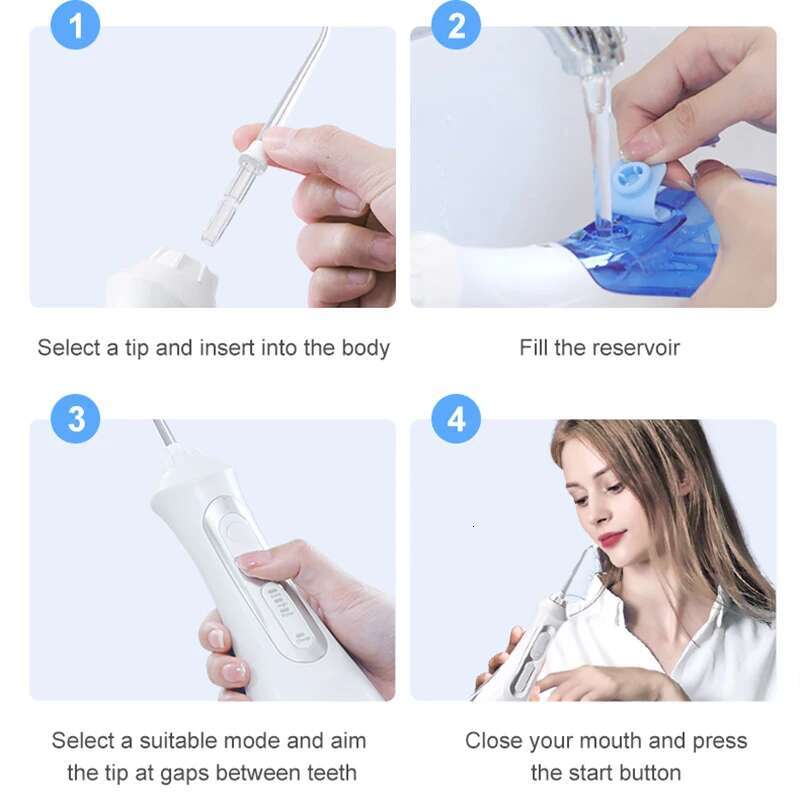 1

Select a tip and insert into the body

2

Fill the reservoir

3

Select a suitable mode and aim the tip at gaps between teeth

4

Close your mouth and press the start button