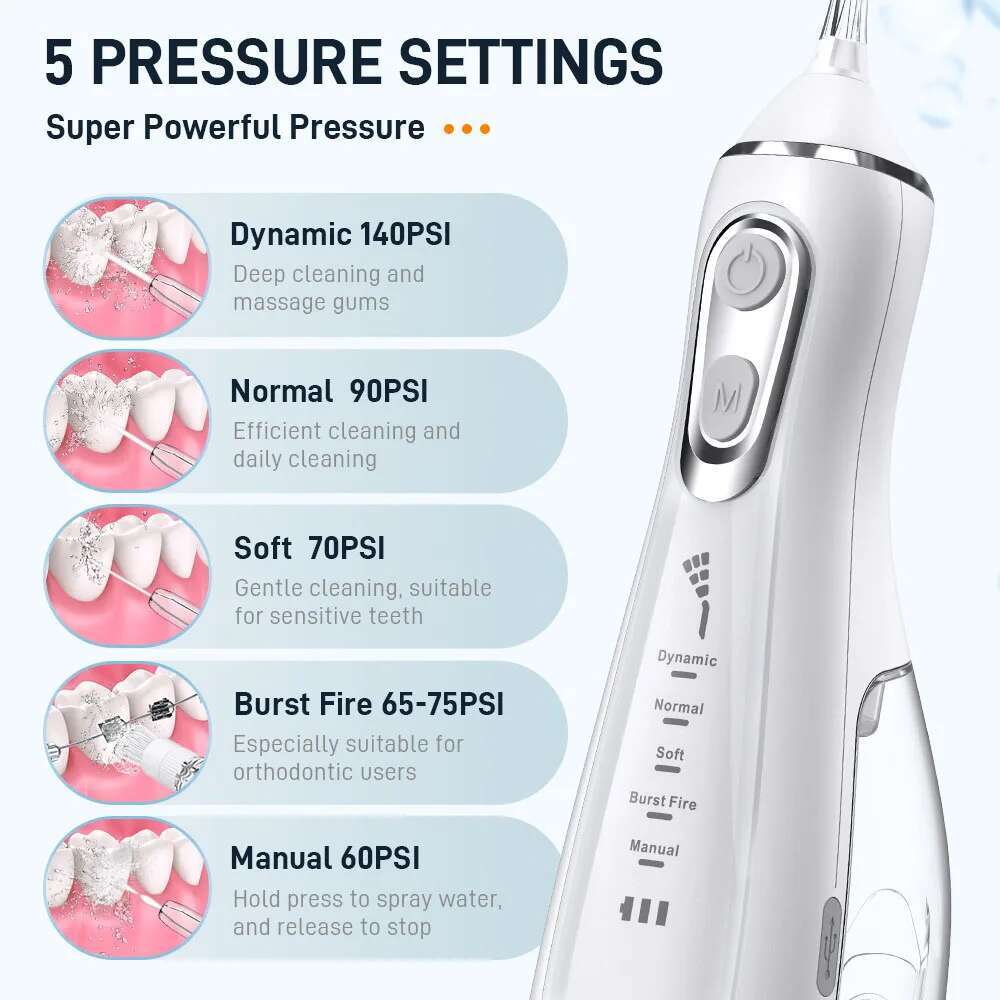 5 PRESSURE SETTINGS

Super Powerful Pressure

Dynamic 140PSI
Deep cleaning and massage gums

Normal 90PSI
Efficient cleaning and daily cleaning

Soft 70PSI
Gentle cleaning, suitable for sensitive teeth

Burst Fire 65-75PSI
Especially suitable for orthodontic users

Manual 60PSI
Hold press to spray water, and release to stop

M

Dynamic
Normal
Soft
Burst Fire
Manual