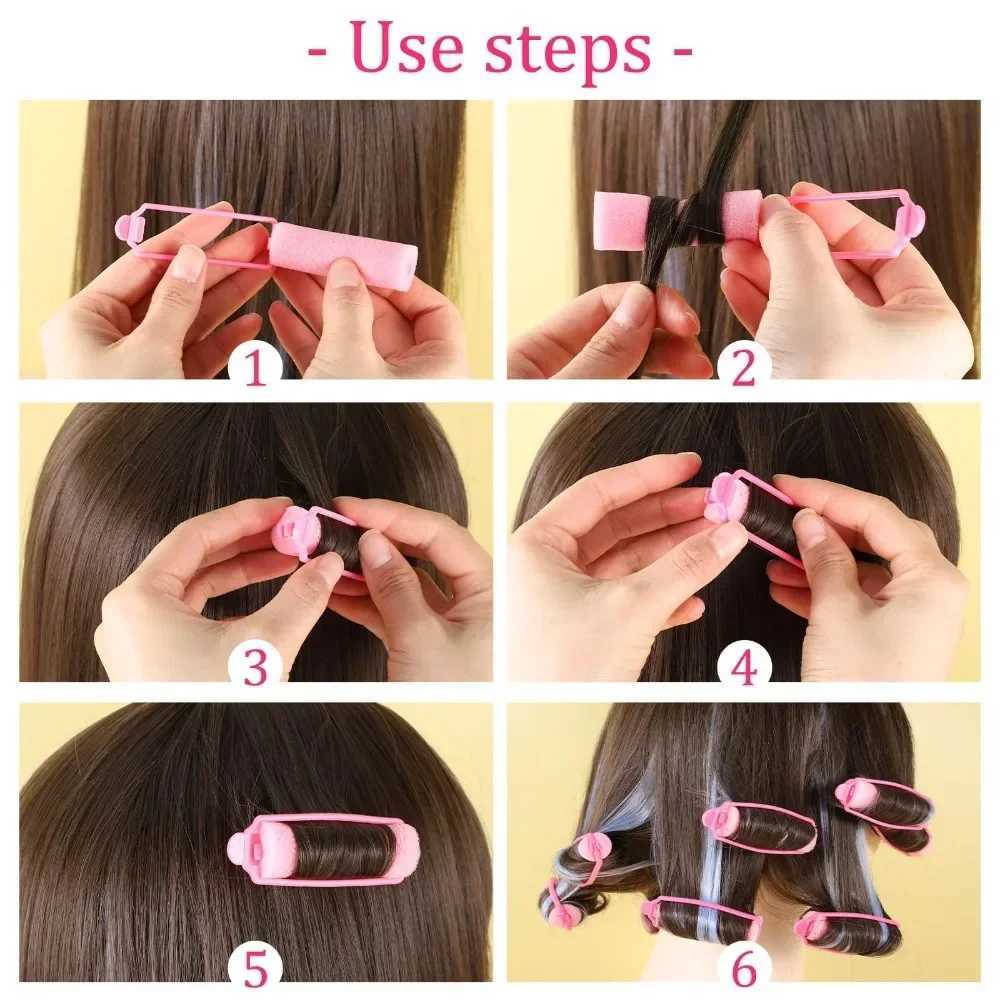 - Use steps -

1

2

3

4

5

6