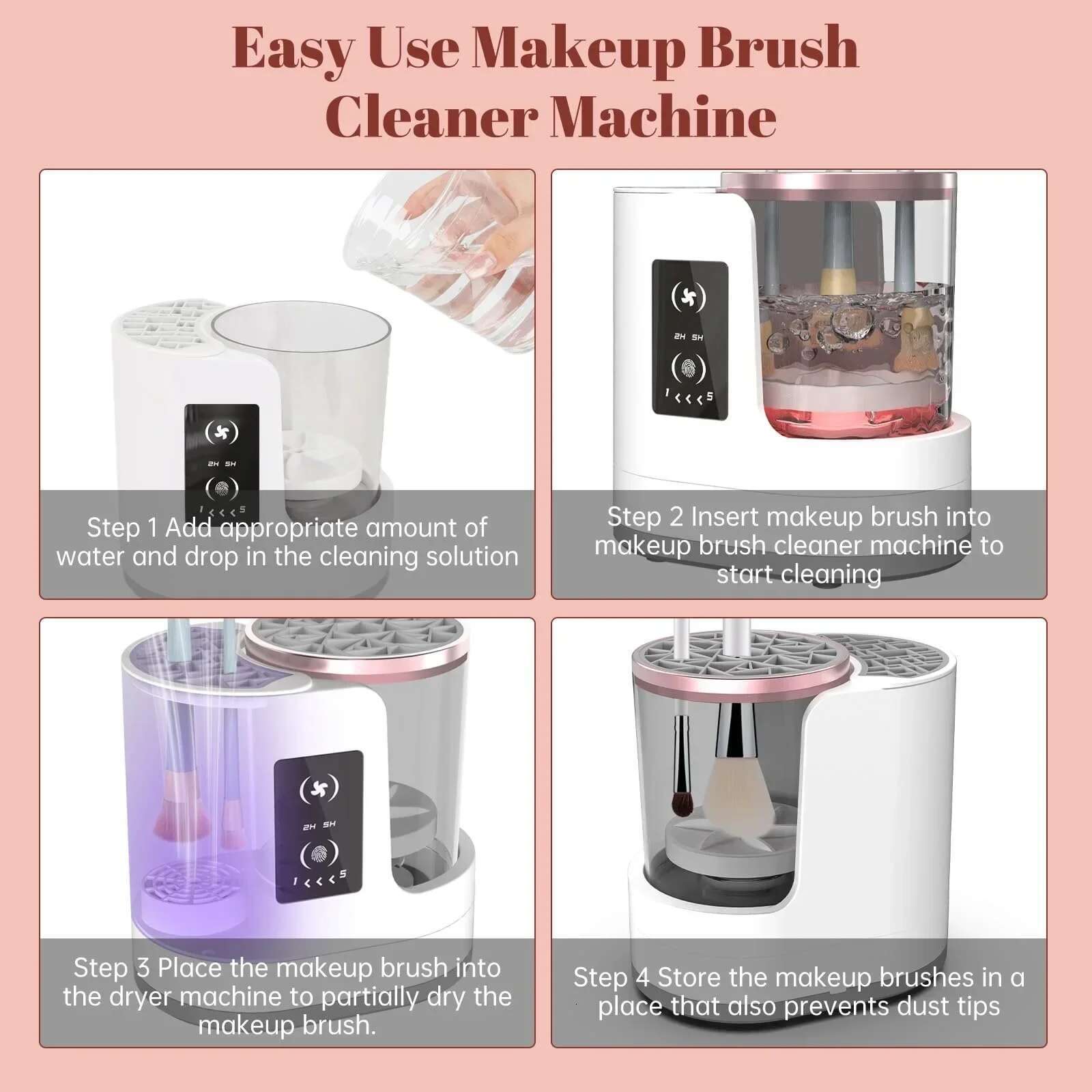 Easy Use Makeup Brush Cleaner Machine

2H 5H

1 < < < 5

Step 1 Add appropriate amount of water and drop in the cleaning solution

2H 5H

1 < < < 5

Step 2 Insert makeup brush into makeup brush cleaner machine to start cleaning

2H 5H

1 < < < 5

Step 3 Place the makeup brush into the dryer machine to partially dry the makeup brush.

Step 4 Store the makeup brushes in a place that also prevents dust tips