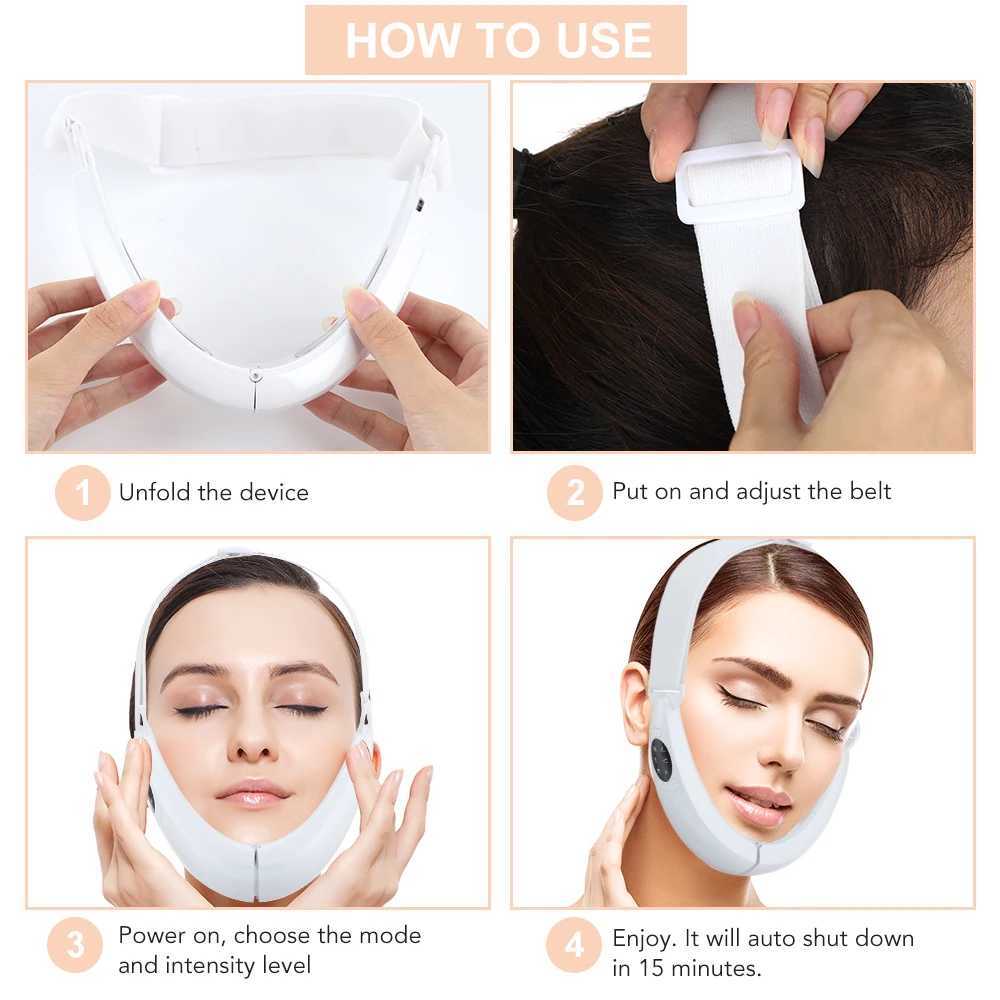 HOW TO USE

1 Unfold the device

2 Put on and adjust the belt

3 Power on, choose the mode and intensity level

4 Enjoy. It will auto shut down in 15 minutes.