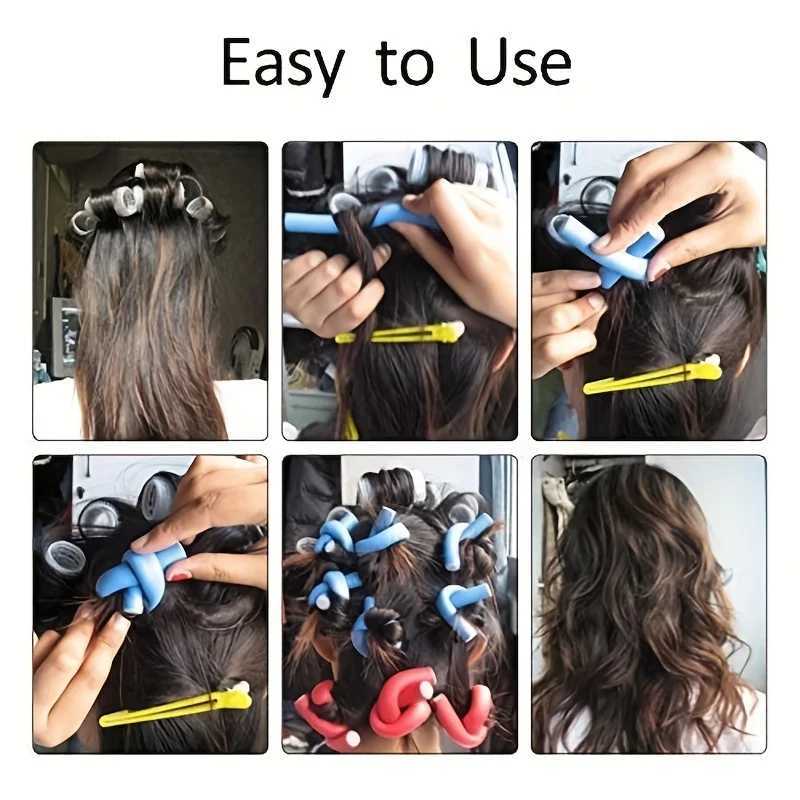 Easy to Use