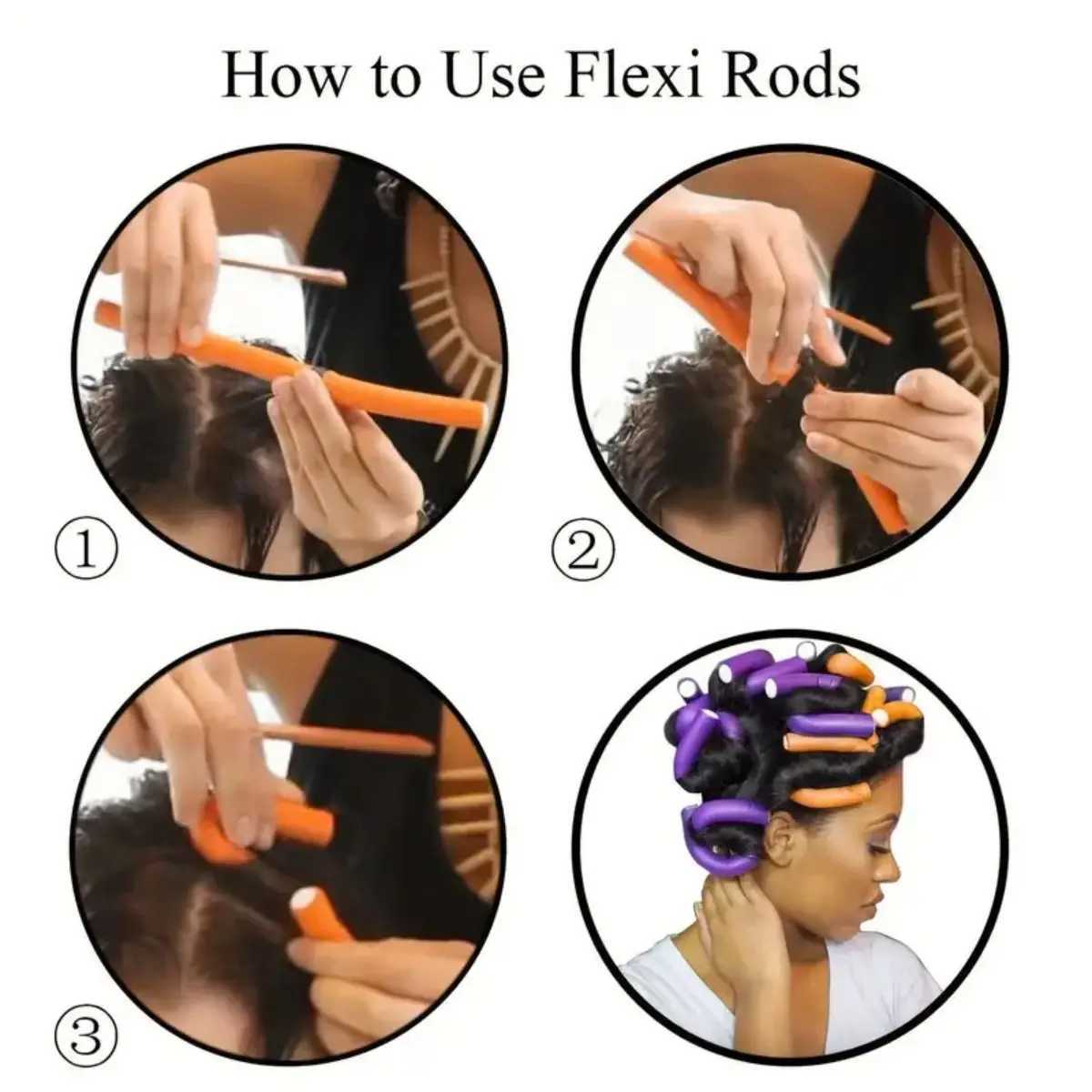 How to Use Flexi Rods

①

②

③