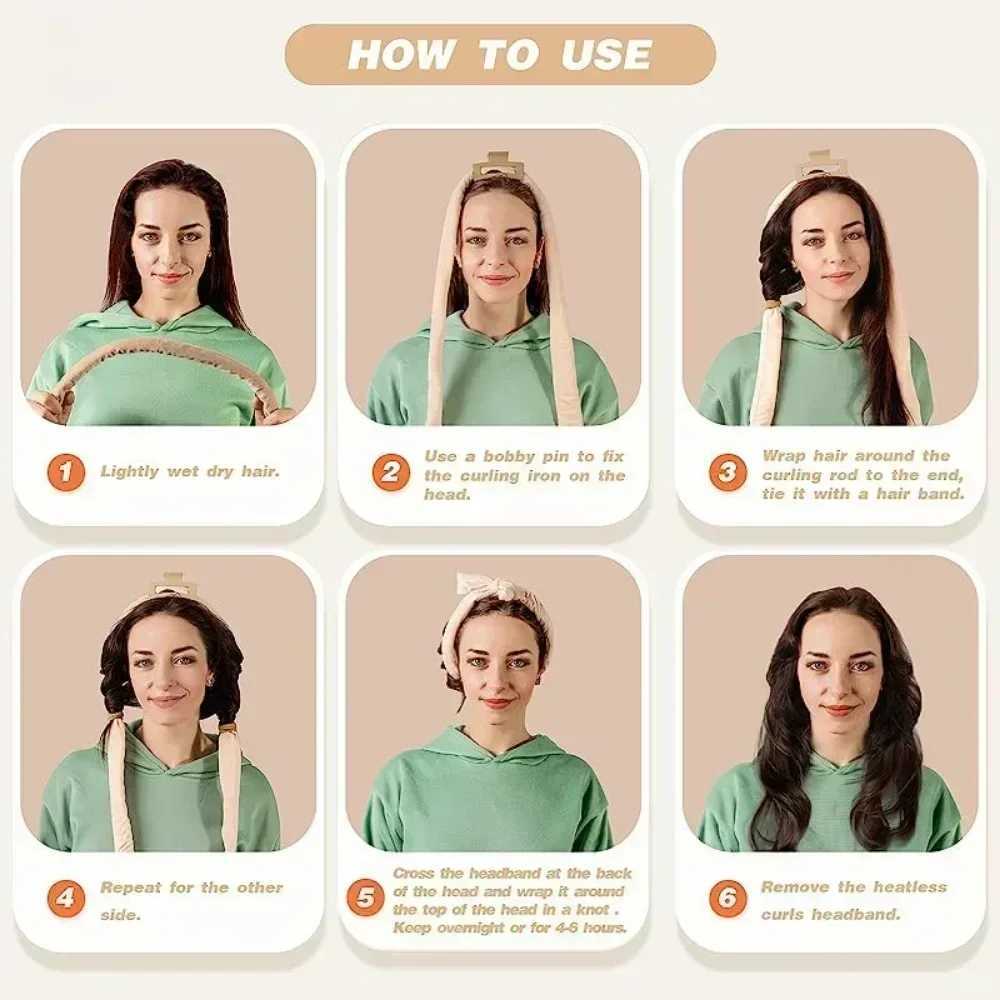 HOW TO USE

1 Lightly wet dry hair.

2 Use a bobby pin to fix the curling iron on the head.

3 Wrap hair around the curling rod to the end, tie it with a hair band.

4 Repeat for the other side.

5 Cross the headband at the back of the head and wrap it around the top of the head in a knot . Keep overnight or for 4-6 hours.

6 Remove the heatless curls headband.