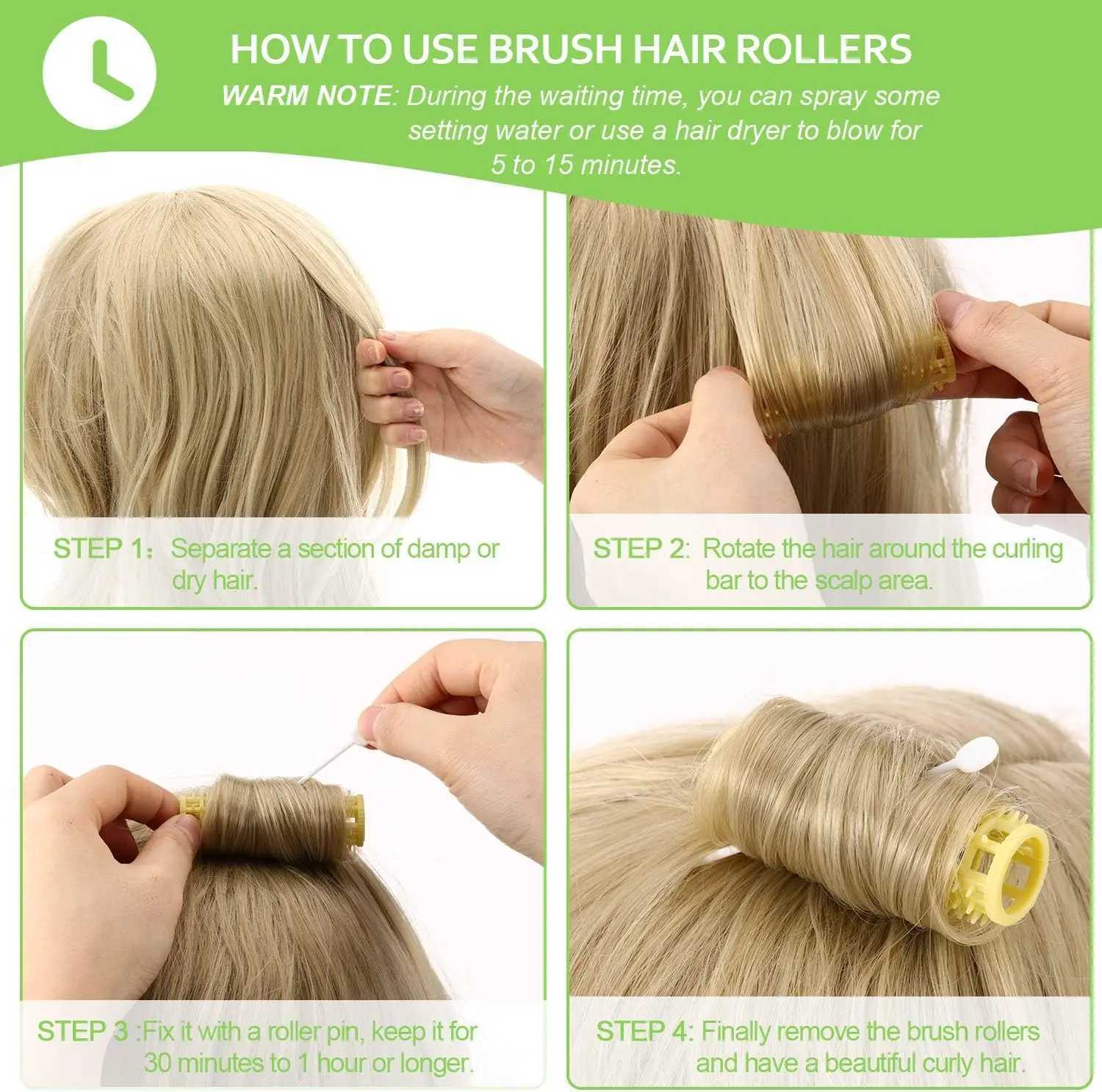 HOW TO USE BRUSH HAIR ROLLERS

WARM NOTE: During the waiting time, you can spray some setting water or use a hair dryer to blow for 5 to 15 minutes.

STEP 1: Separate a section of damp or dry hair.

STEP 2: Rotate the hair around the curling bar to the scalp area.

STEP 3 :Fix it with a roller pin, keep it for 30 minutes to 1 hour or longer.

STEP 4: Finally remove the brush rollers and have a beautiful curly hair.