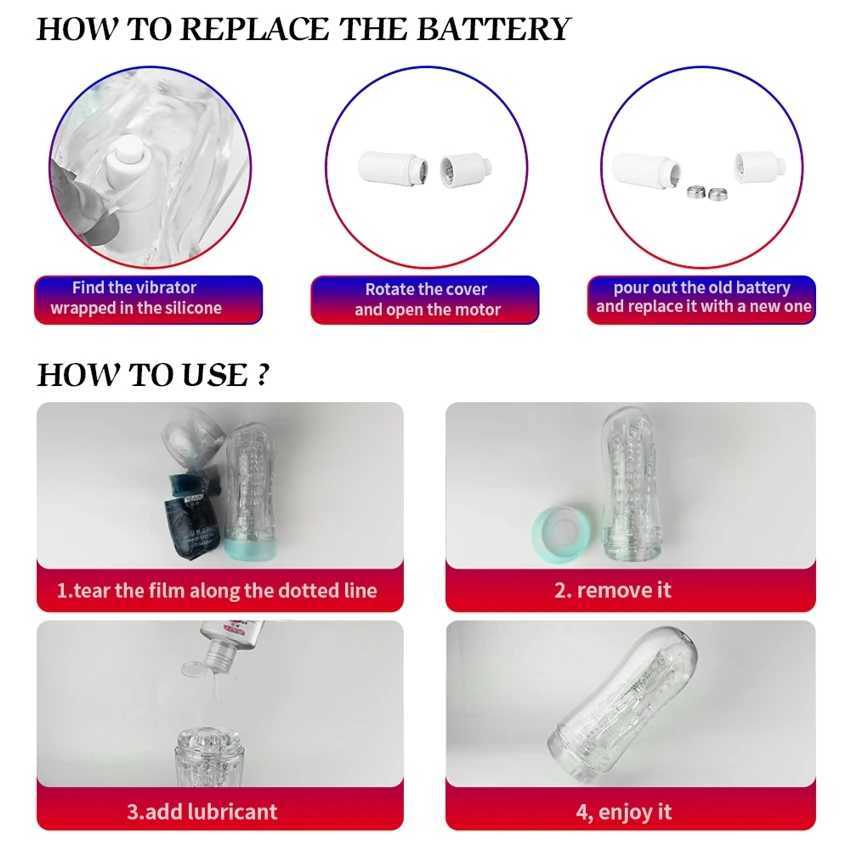 HOW TO REPLACE THE BATTERY

Find the vibrator wrapped in the silicone

Rotate the cover and open the motor

pour out the old battery and replace it with a new one

HOW TO USE ?

1.tear the film along the dotted line

2. remove it

3.add lubricant

4, enjoy it