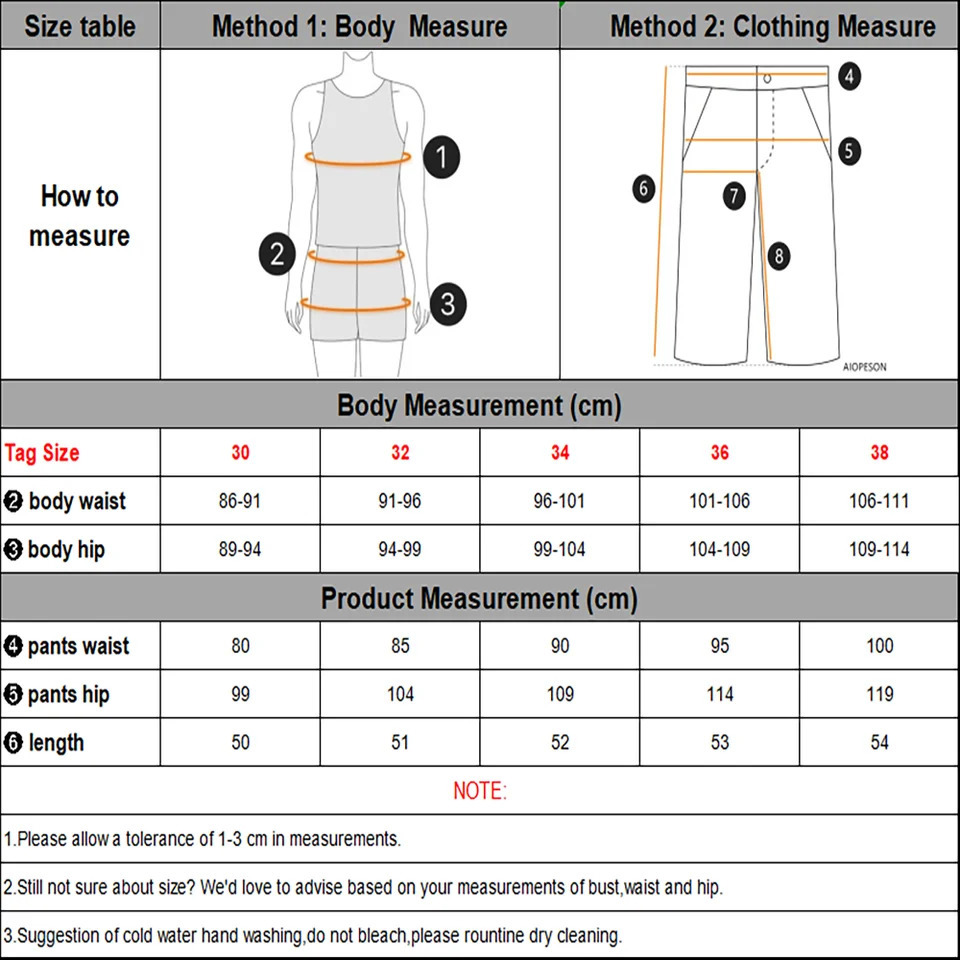 | Size table | Method 1: Body Measure | Method 2: Clothing Measure |
|---|---|---|
| How to measure | 1 2 3 | 4 5 6 7 8 AIOPESON |

Body Measurement (cm)

| Tag Size | 30 | 32 | 34 | 36 | 38 |
|---|---|---|---|---|---|
| ❷ body waist | 86-91 | 91-96 | 96-101 | 101-106 | 106-111 |
| ❸ body hip | 89-94 | 94-99 | 99-104 | 104-109 | 109-114 |

Product Measurement (cm)

| ❹ pants waist | 80 | 85 | 90 | 95 | 100 |
|---|---|---|---|---|---|
| ❺ pants hip | 99 | 104 | 109 | 114 | 119 |
| ❻ length | 50 | 51 | 52 | 53 | 54 |

NOTE:

1.Please allow a tolerance of 1-3 cm in measurements.

2.Still not sure about size? We'd love to advise based on your measurements of bust,waist and hip.

3.Suggestion of cold water hand washing,do not bleach,please rountine dry cleaning.