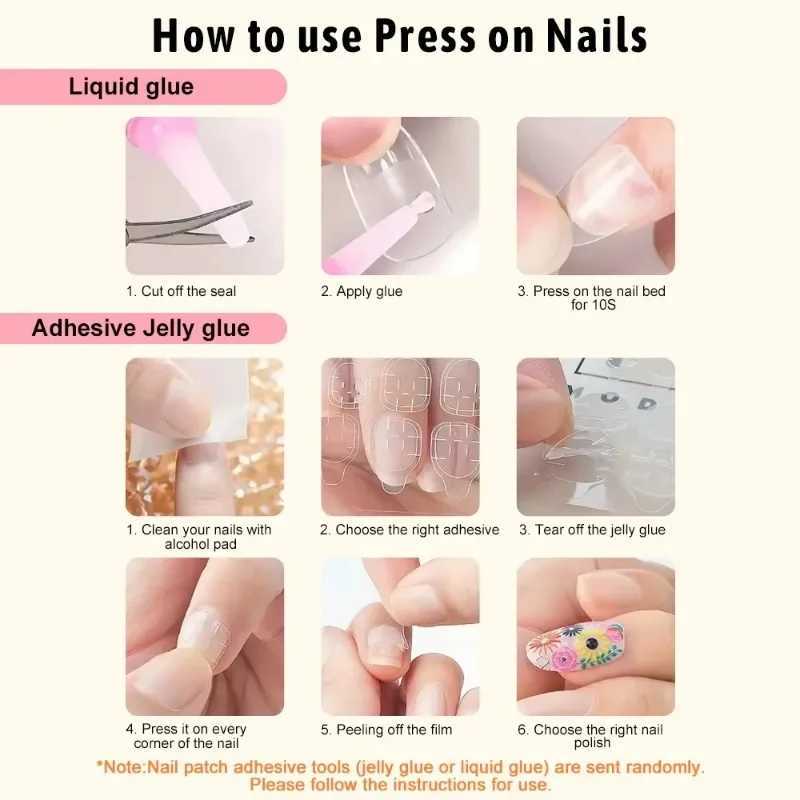 How to use Press on Nails

Liquid glue

1. Cut off the seal

2. Apply glue

3. Press on the nail bed for 10S

Adhesive Jelly glue

1. Clean your nails with alcohol pad

2. Choose the right adhesive

3. Tear off the jelly glue

4. Press it on every corner of the nail

5. Peeling off the film

6. Choose the right nail polish

*Note:Nail patch adhesive tools (jelly glue or liquid glue) are sent randomly. Please follow the instructions for use.