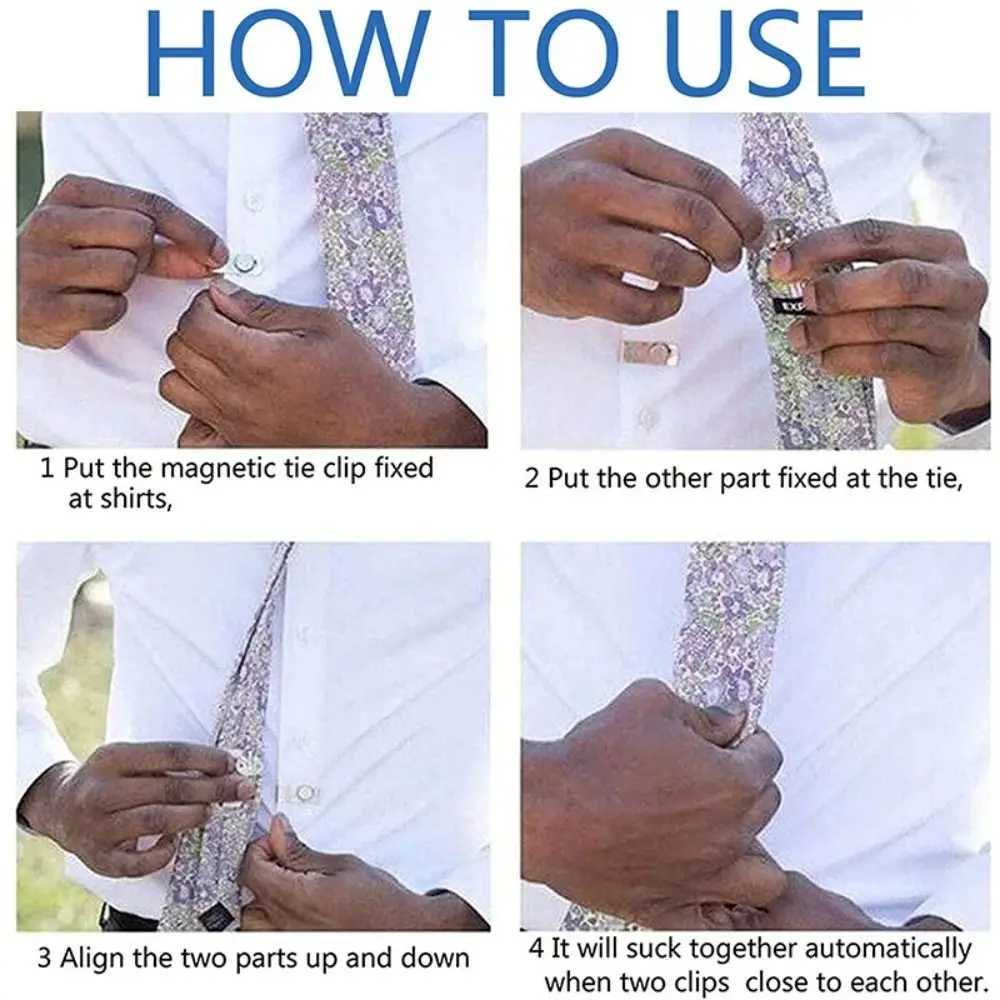 HOW TO USE

EXP

1 Put the magnetic tie clip fixed at shirts,

2 Put the other part fixed at the tie,

3 Align the two parts up and down

4 It will suck together automatically when two clips close to each other.